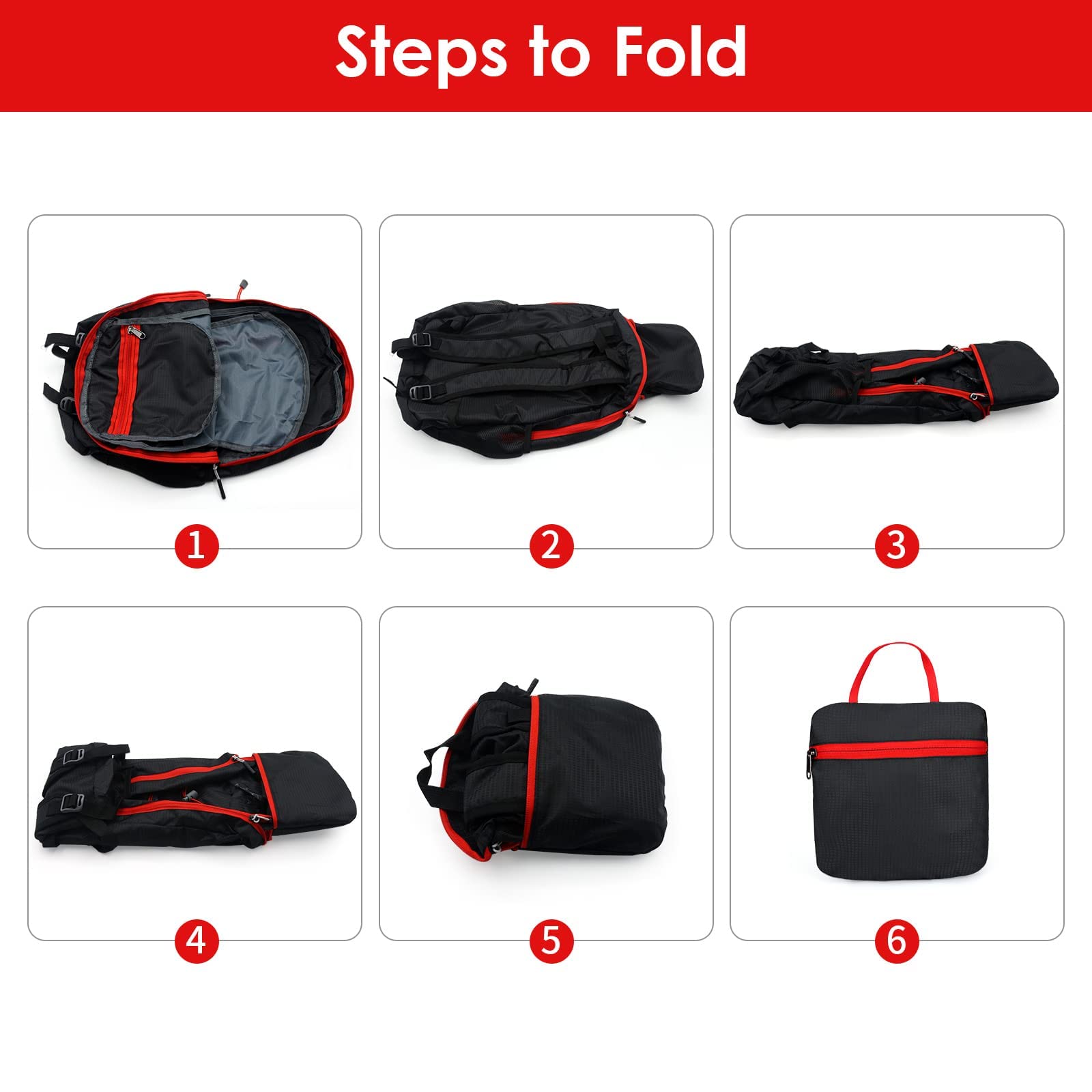 Steps to Fold

1

2

3

4

5

6