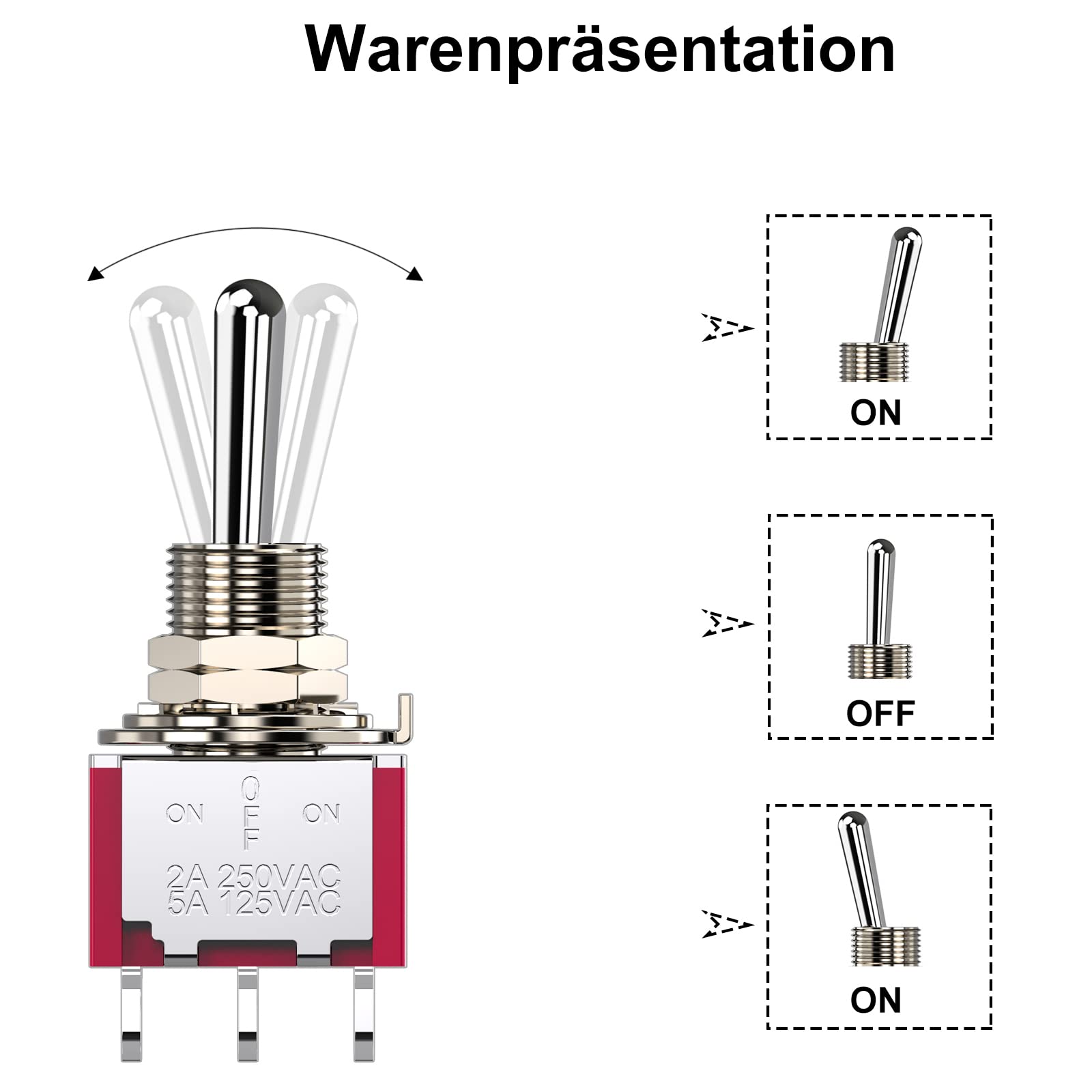 Warenpräsentation

ON
OFF
ON
2A 250VAC
5A 125VAC

ON

OFF

ON