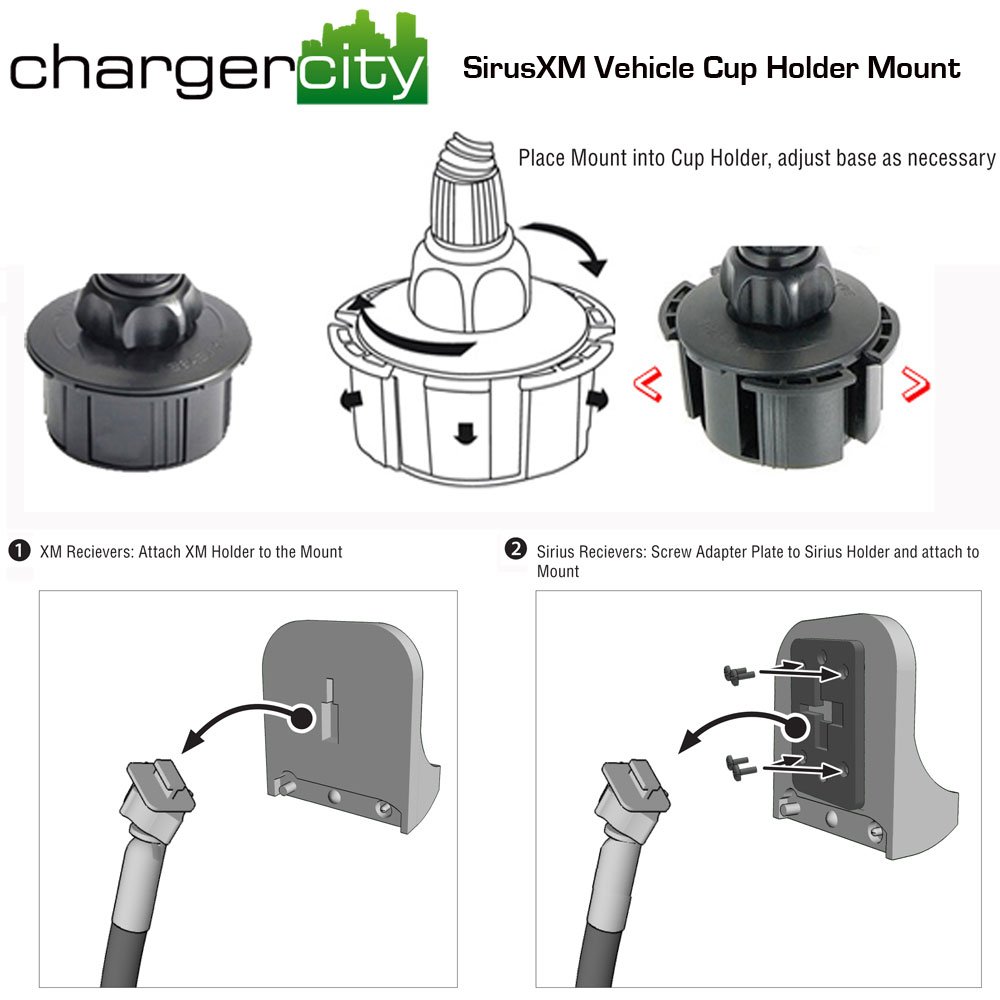 chargercity

SirusXM Vehicle Cup Holder Mount

Place Mount into Cup Holder, adjust base as necessary

1 XM Recievers: Attach XM Holder to the Mount

2 Sirius Recievers: Screw Adapter Plate to Sirius Holder and attach to Mount