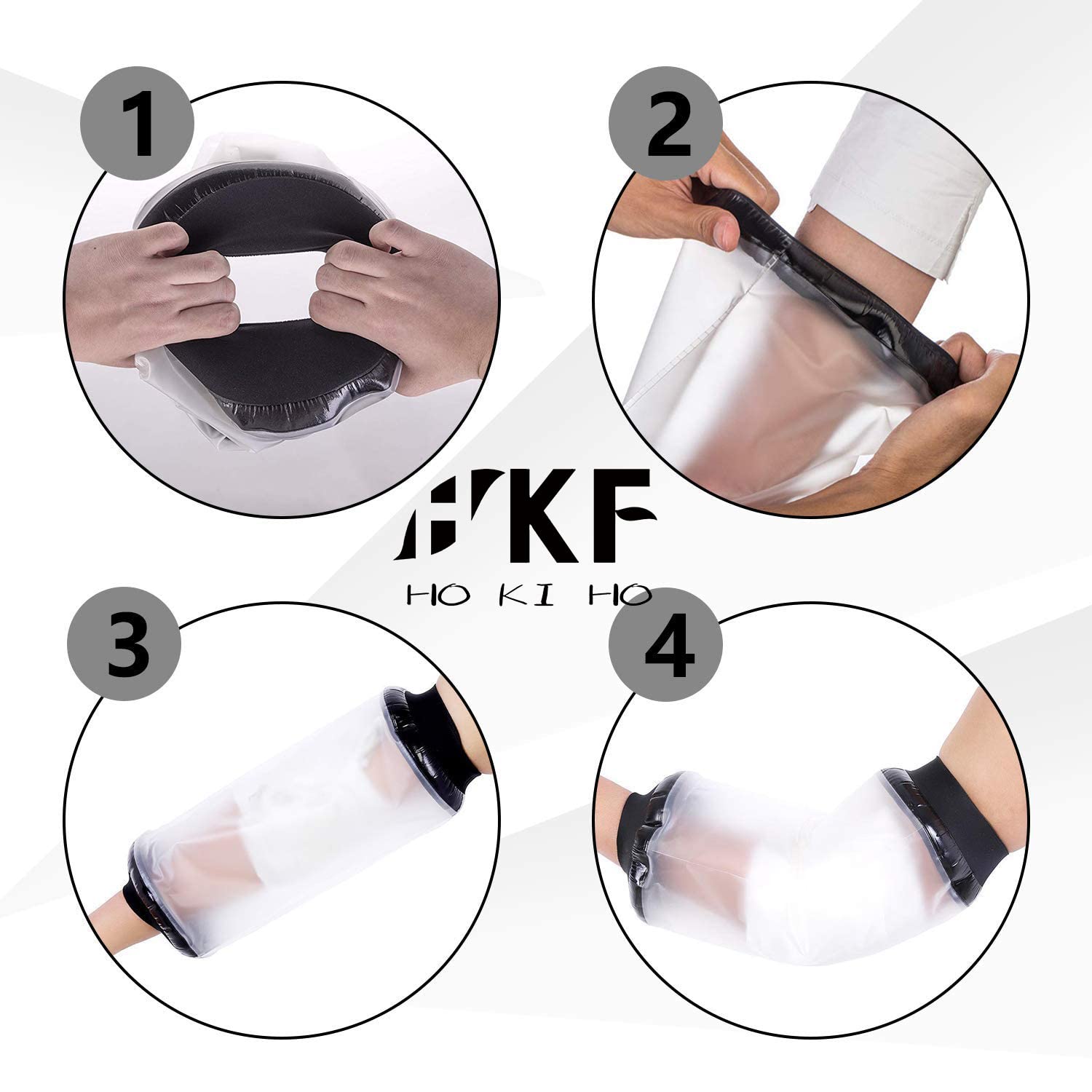 1

2

HKF

HO KI HO

3

4