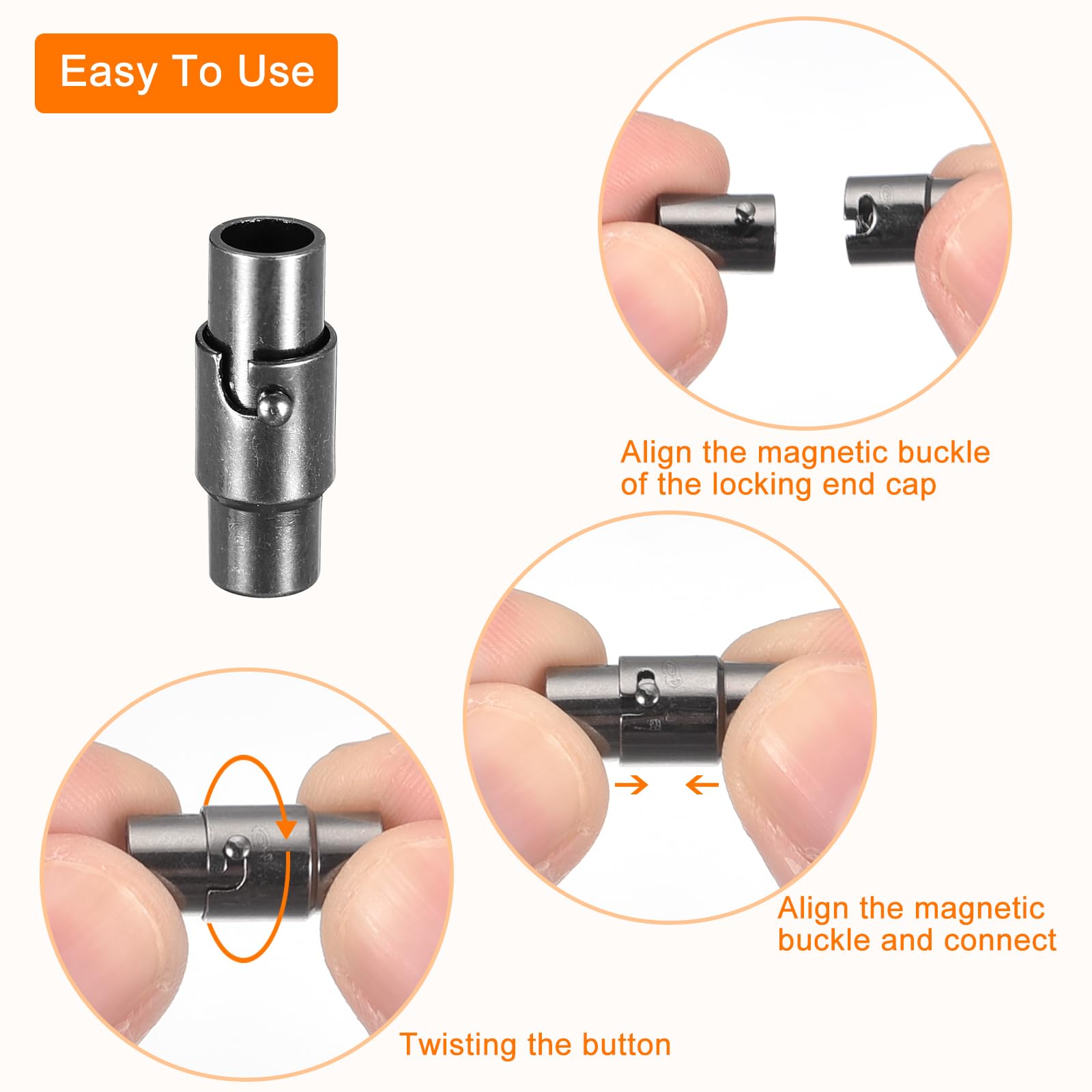 Easy To Use

Align the magnetic buckle of the locking end cap

Align the magnetic buckle and connect

Twisting the button