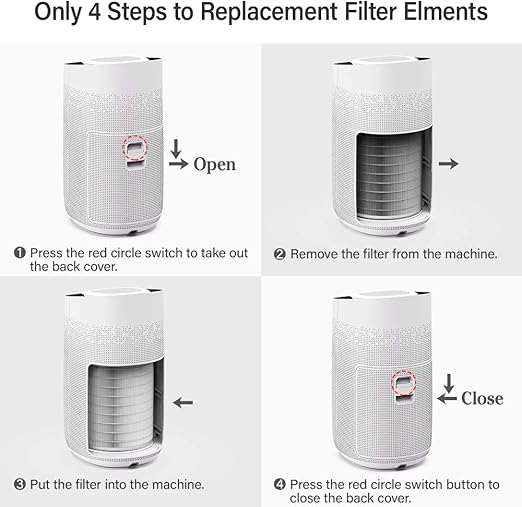 Only 4 Steps to Replacement Filter Elments

Open

❶ Press the red circle switch to take out the back cover.

❷ Remove the filter from the machine.

❸ Put the filter into the machine.

Close

❹ Press the red circle switch button to close the back cover.