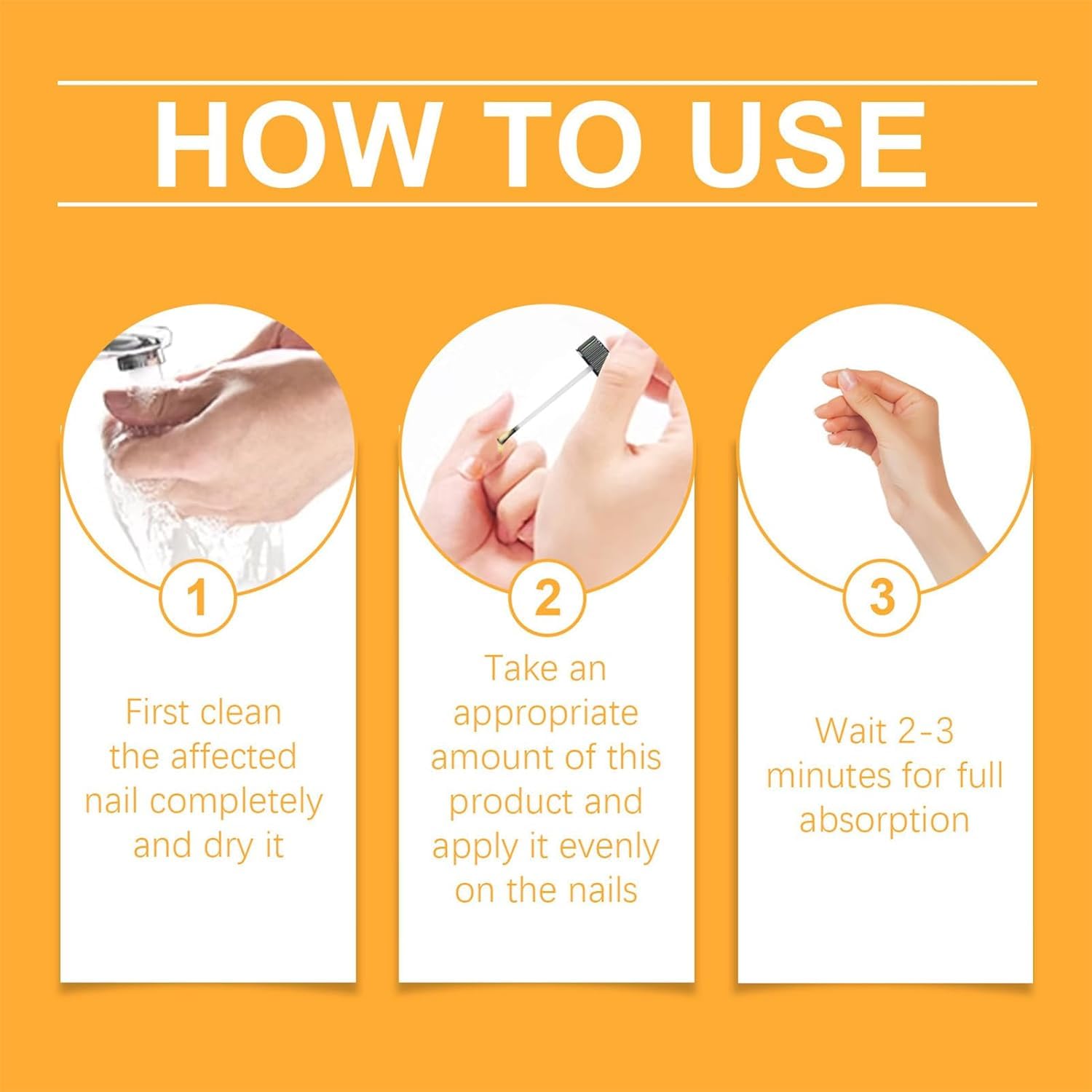 HOW TO USE

1

First clean the affected nail completely and dry it

2

Take an appropriate amount of this product and apply it evenly on the nails

3

Wait 2-3 minutes for full absorption