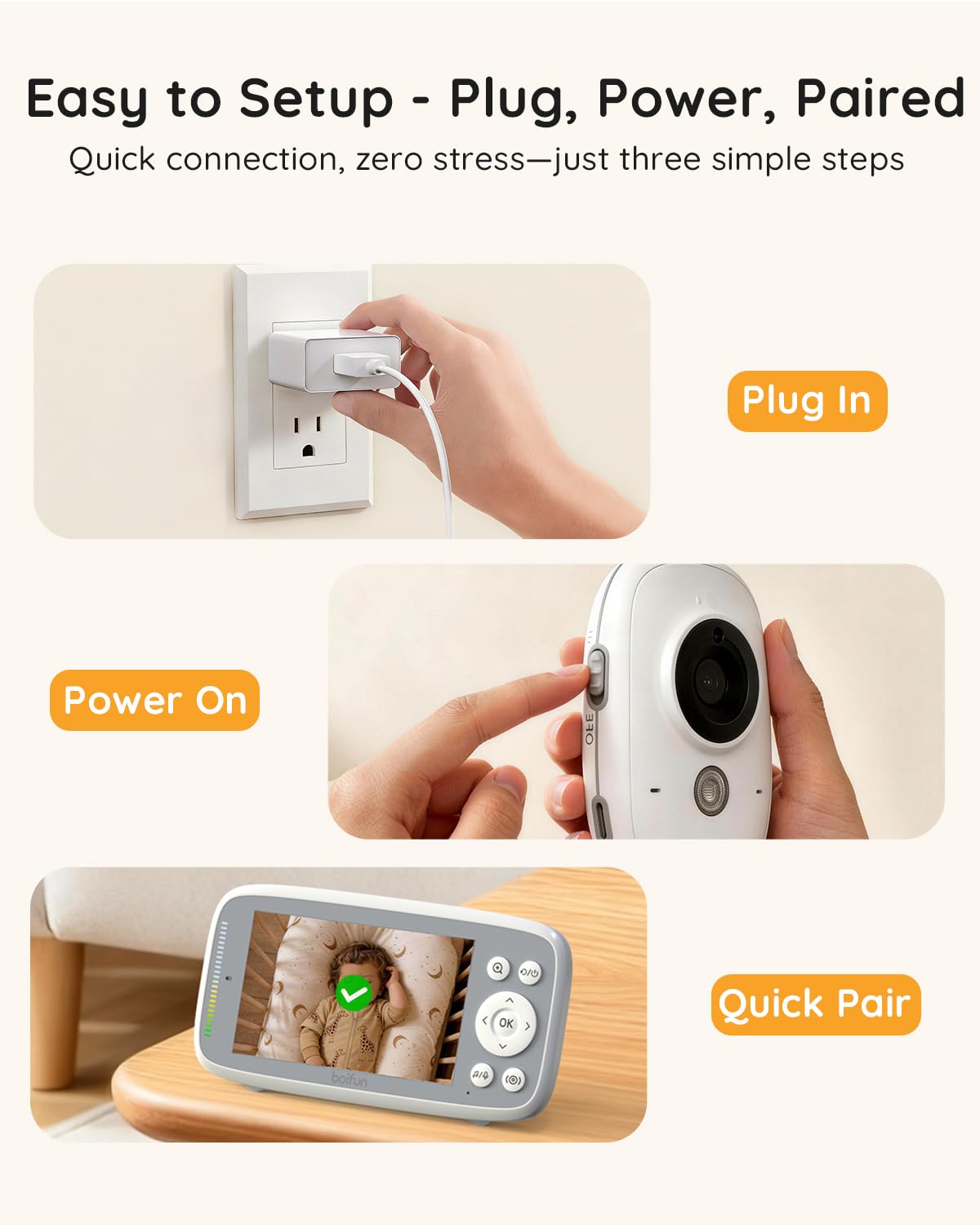 Easy to Setup - Plug, Power, Paired
Quick connection, zero stress—just three simple steps

Plug In

Power On

OFF

Quick Pair

OK

boifun