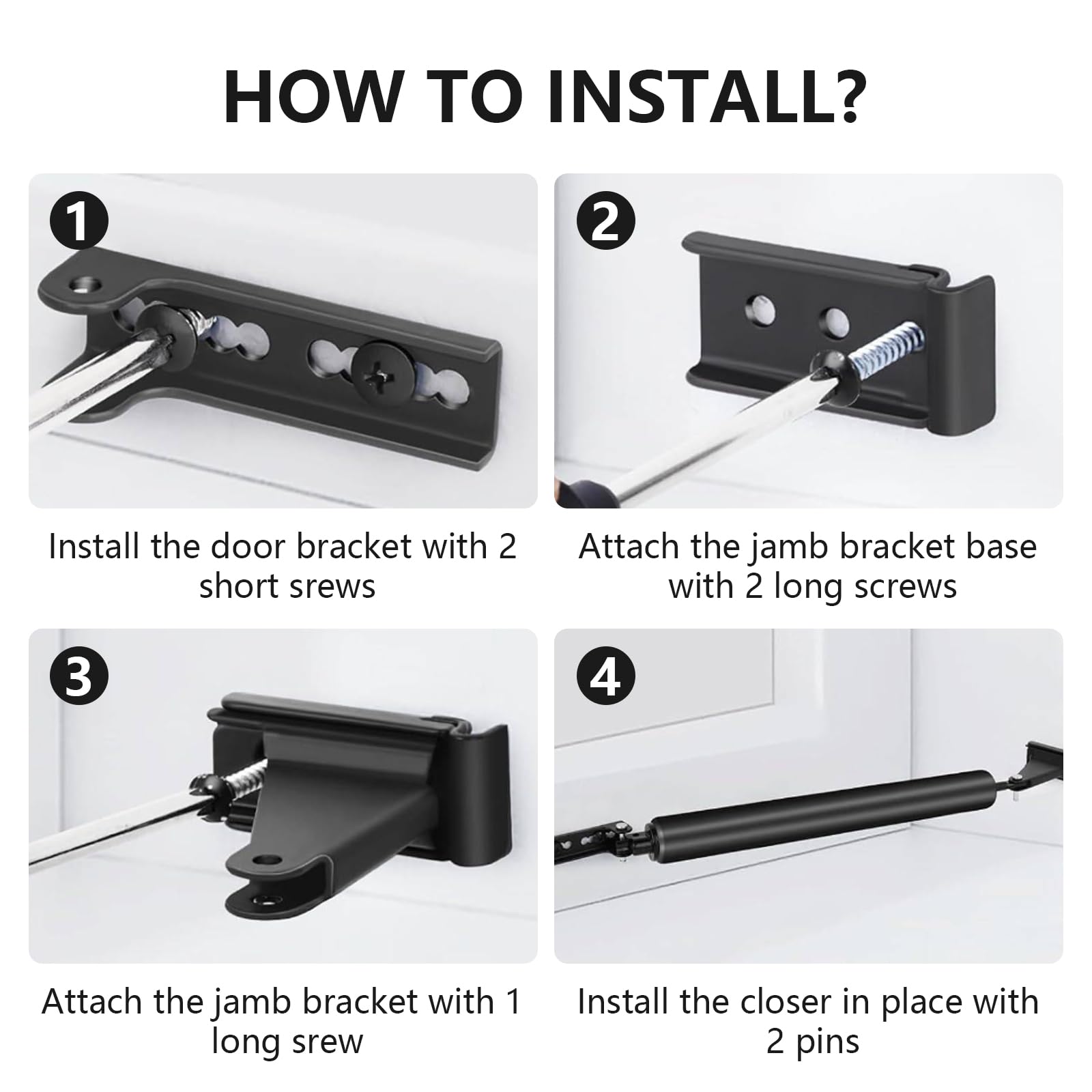 HOW TO INSTALL?

1

Install the door bracket with 2 short srews

2

Attach the jamb bracket base with 2 long screws

3

Attach the jamb bracket with 1 long srew

4

Install the closer in place with 2 pins