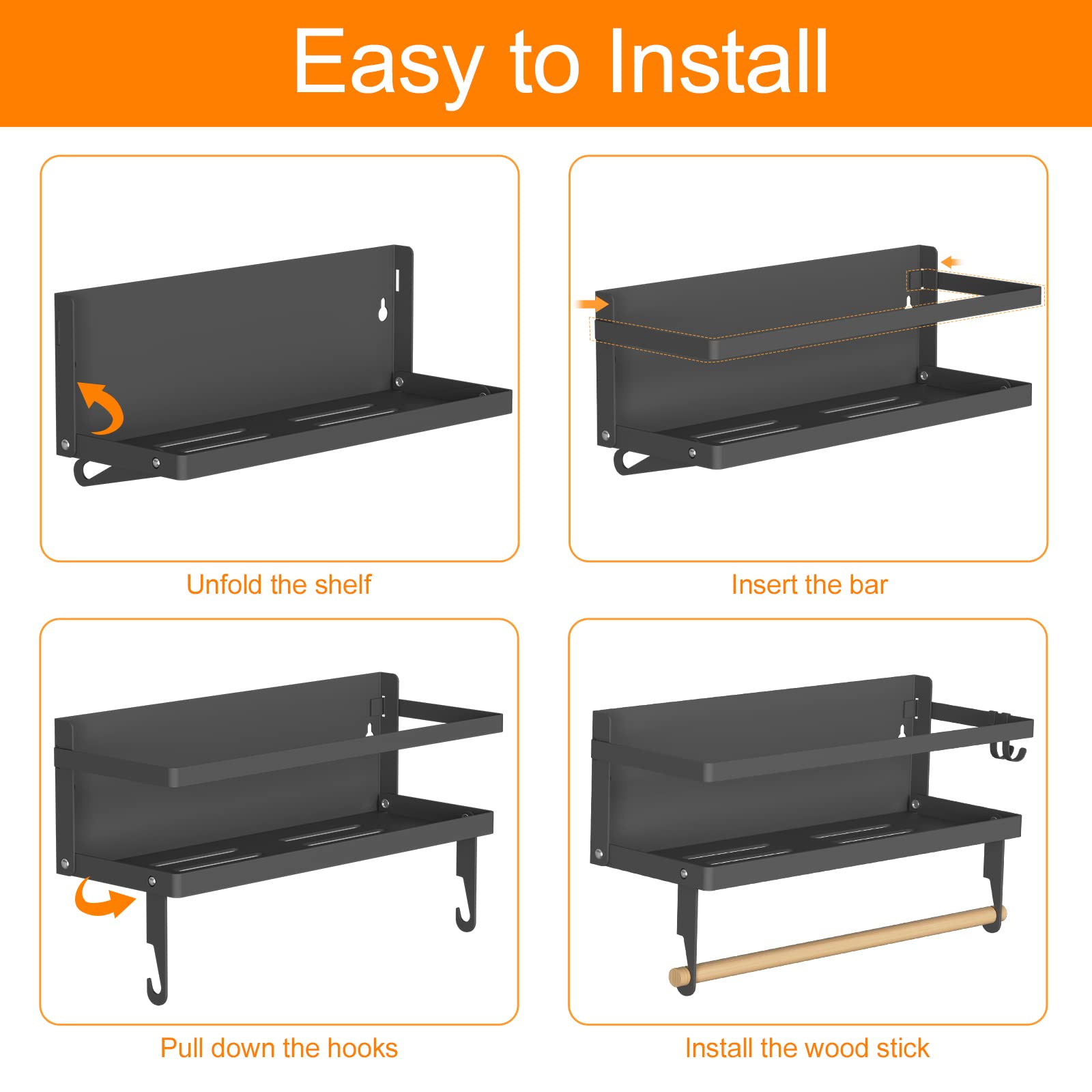 Easy to Install

Unfold the shelf

Insert the bar

Pull down the hooks

Install the wood stick