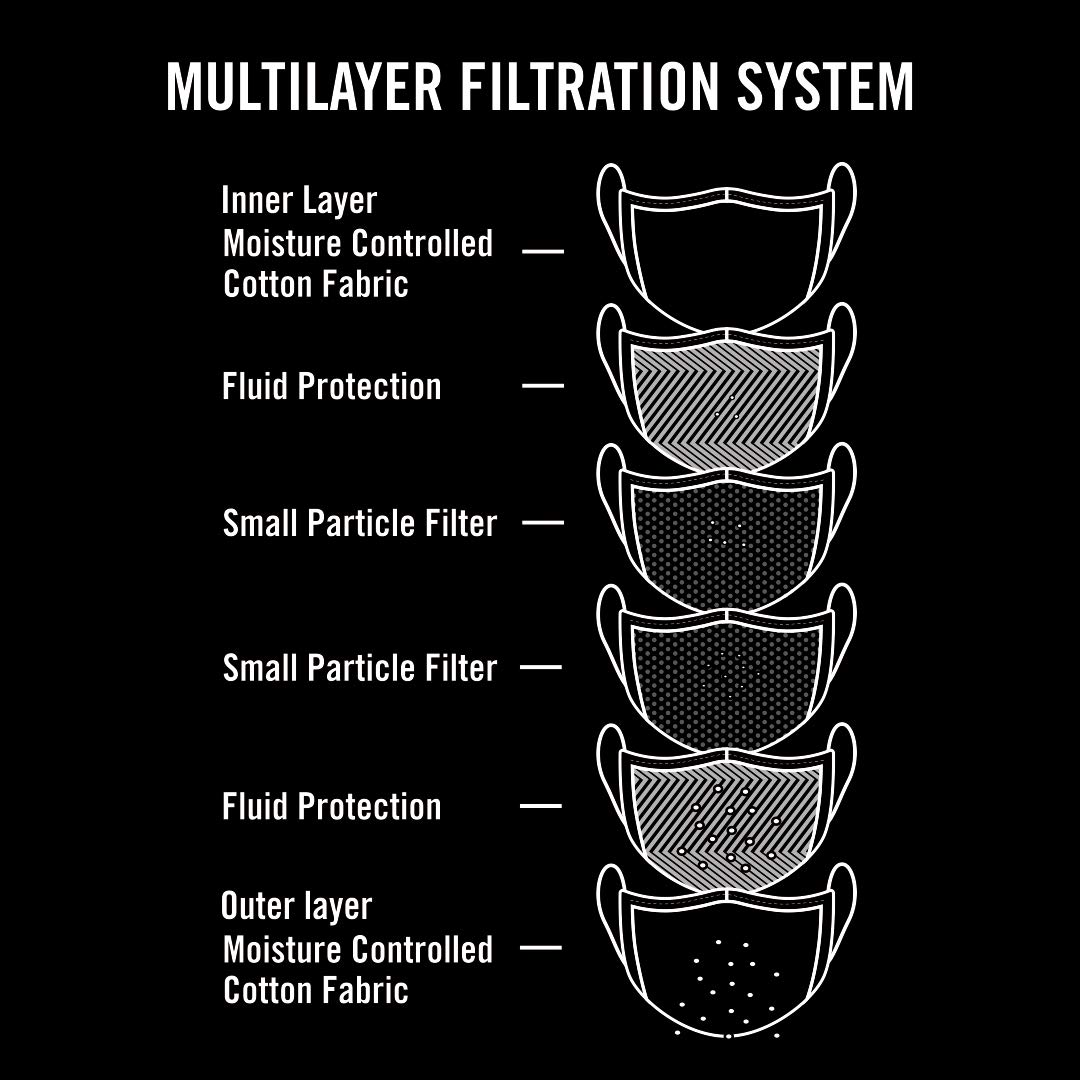 MULTILAYER FILTRATION SYSTEM

Inner Layer
Moisture Controlled
Cotton Fabric

Fluid Protection

Small Particle Filter

Small Particle Filter

Fluid Protection

Outer layer
Moisture Controlled
Cotton Fabric