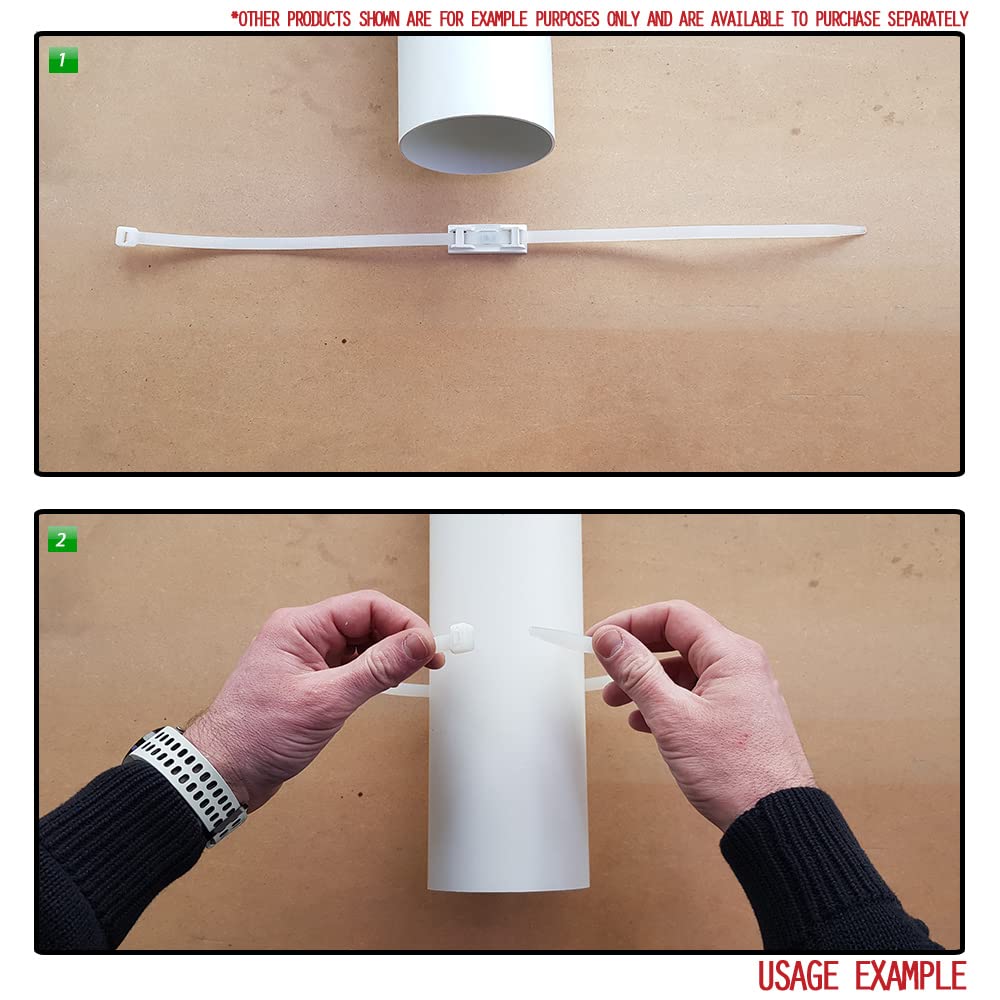 *OTHER PRODUCTS SHOWN ARE FOR EXAMPLE PURPOSES ONLY AND ARE AVAILABLE TO PURCHASE SEPARATELY

1

2

USAGE EXAMPLE