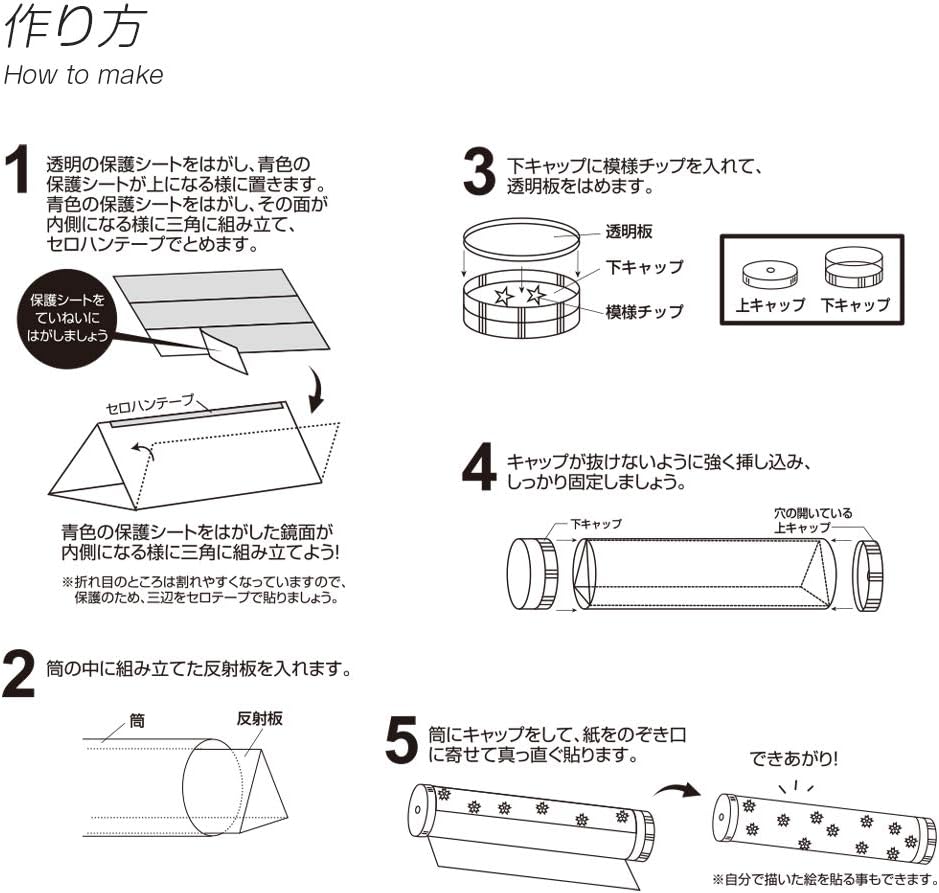 作り方
How to make

1 透明の保護シートをはがし、青色の保護シートが上になる様に置きます。青色の保護シートをはがし、その面が内側になる様に三角に組み立て、セロハンテープでとめます。

保護シートをていねいにはがしましょう

セロハンテープ

青色の保護シートをはがした鏡面が内側になる様に三角に組み立てよう!

※折れ目のところは割れやすくなっていますので、保護のため、三辺をセロテープで貼りましょう。

2 筒の中に組み立てた反射板を入れます。

筒
反射板

3 下キャップに模様チップを入れて、透明板をはめます。

透明板
下キャップ
模様チップ

上キャップ
下キャップ

4 キャップが抜けないように強く挿し込み、しっかり固定しましょう。

下キャップ
穴の開いている上キャップ

5 筒にキャップをして、紙をのぞき口に寄せて真っ直ぐ貼ります。

できあがり!

※自分で描いた絵を貼る事もできます。