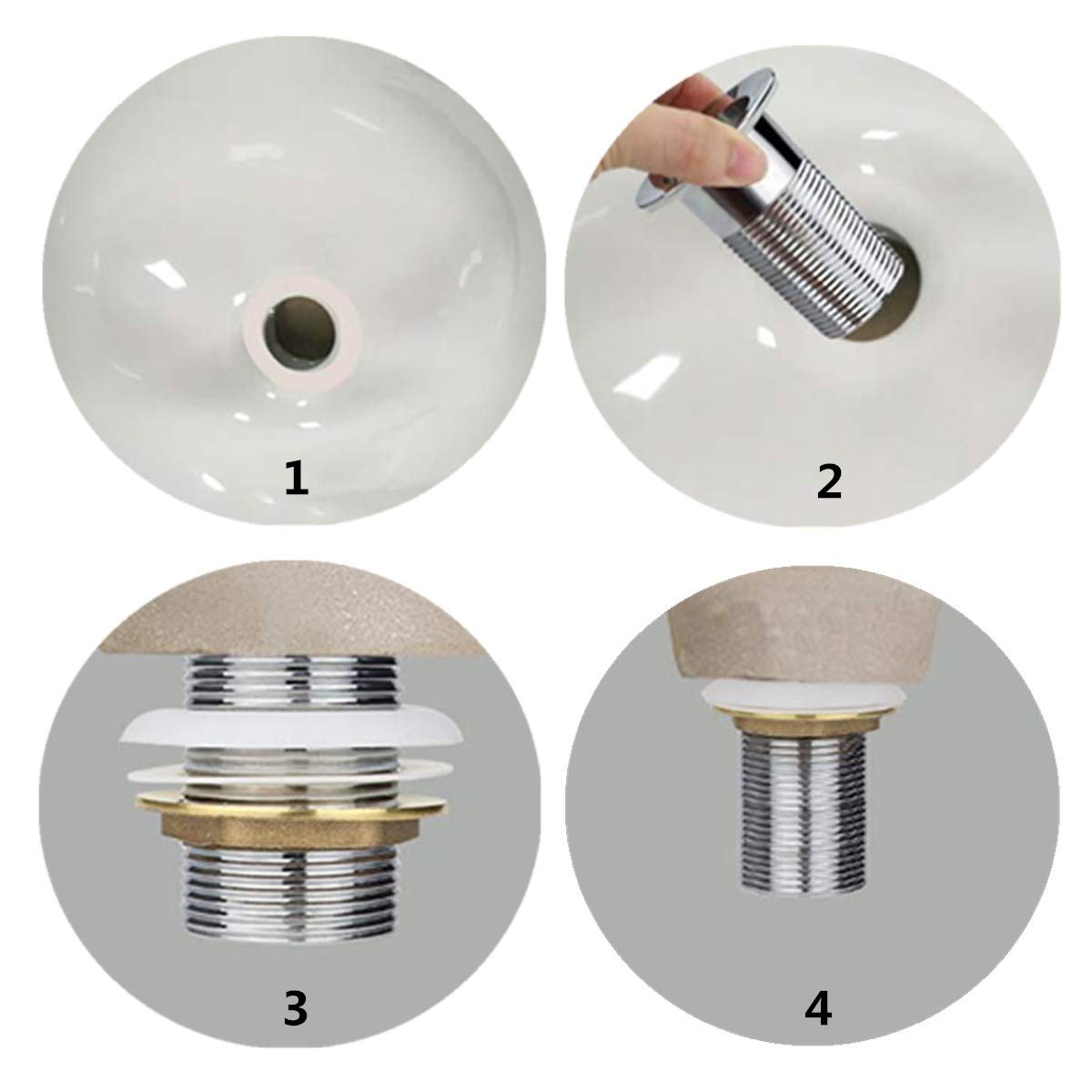 1

2

3

4