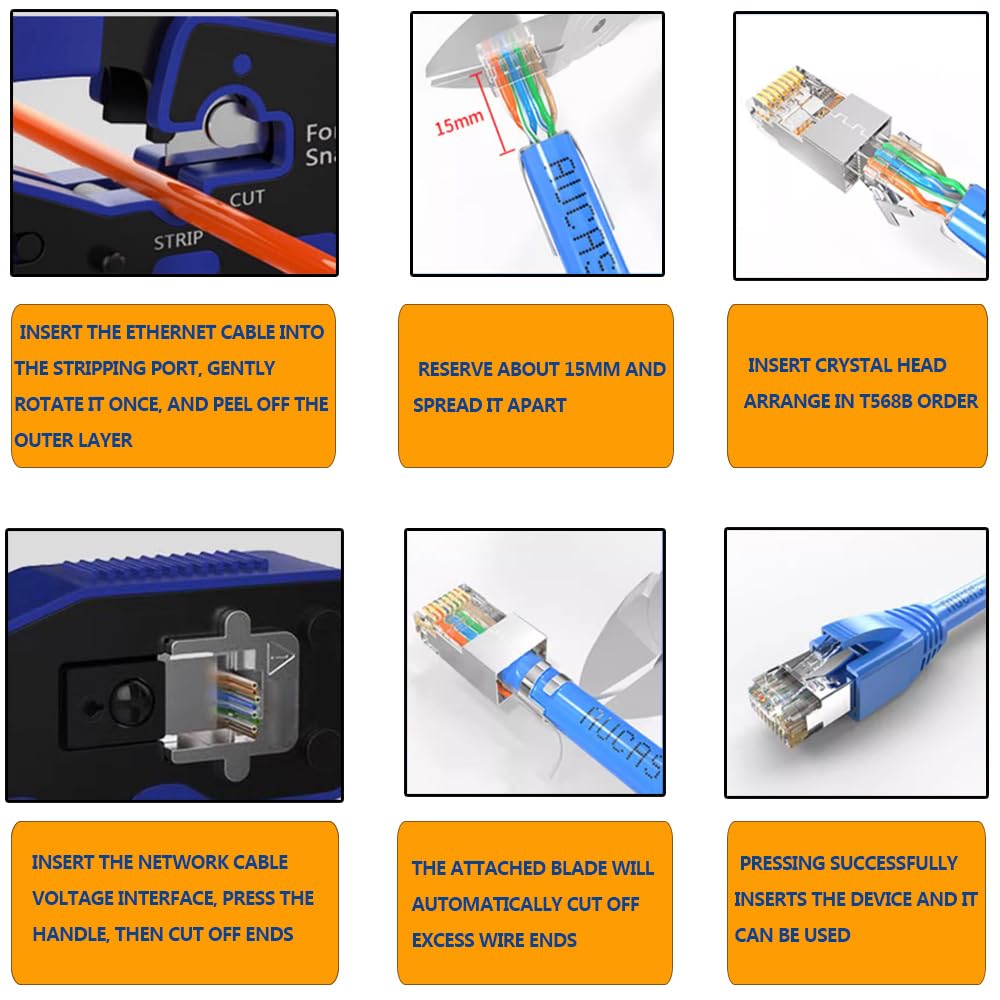 Fo
Sn
CUT
STRIP

15mm
AUCAS

INSERT THE ETHERNET CABLE INTO THE STRIPPING PORT, GENTLY ROTATE IT ONCE, AND PEEL OFF THE OUTER LAYER

RESERVE ABOUT 15MM AND SPREAD IT APART

INSERT CRYSTAL HEAD ARRANGE IN T568B ORDER

AUCAS

INSERT THE NETWORK CABLE VOLTAGE INTERFACE, PRESS THE HANDLE, THEN CUT OFF ENDS

THE ATTACHED BLADE WILL AUTOMATICALLY CUT OFF EXCESS WIRE ENDS

PRESSING SUCCESSFULLY INSERTS THE DEVICE AND IT CAN BE USED