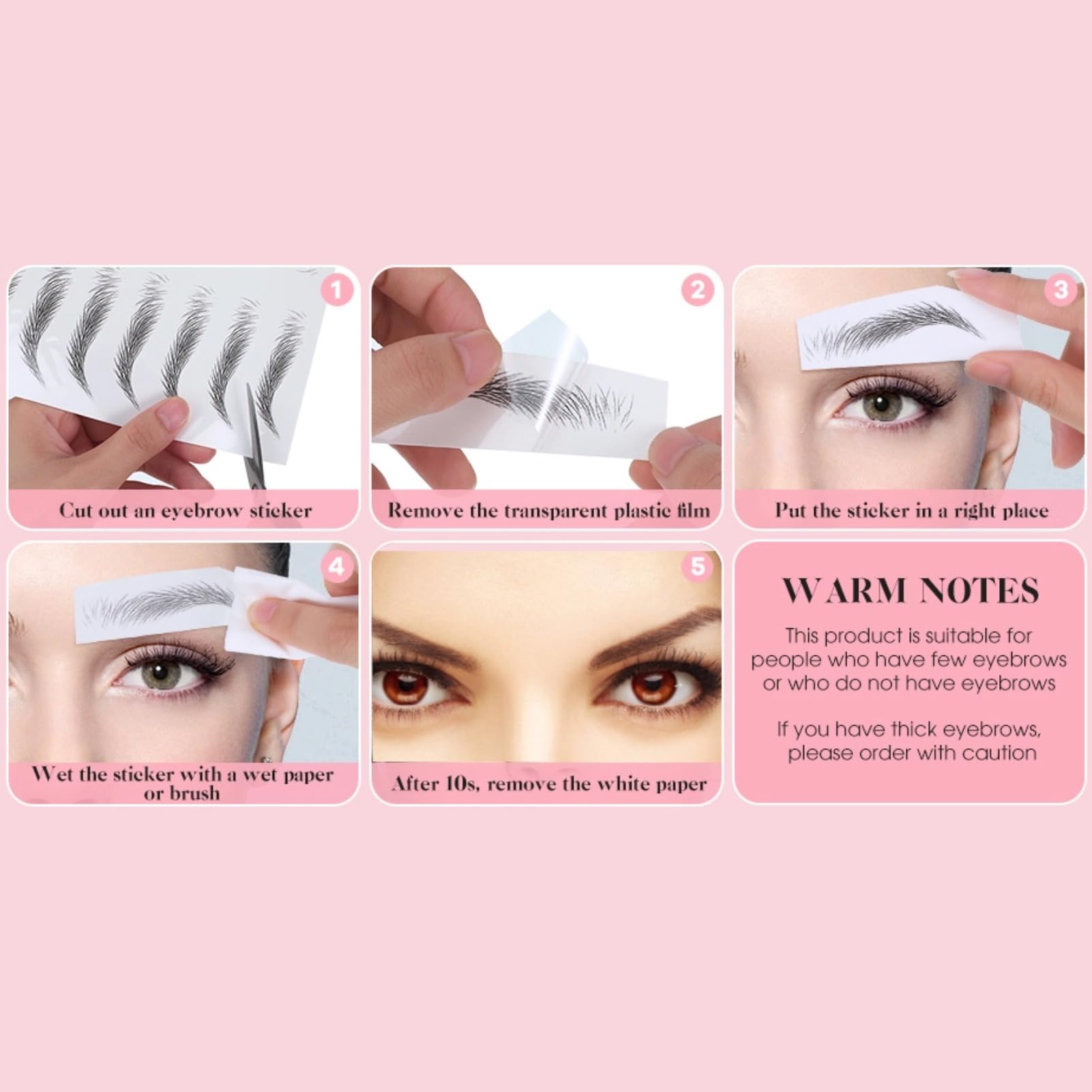 1
Cut out an eyebrow sticker

2
Remove the transparent plastic film

3
Put the sticker in a right place

4
Wet the sticker with a wet paper or brush

5
After 10s, remove the white paper

WARM NOTES

This product is suitable for people who have few eyebrows or who do not have eyebrows

If you have thick eyebrows, please order with caution