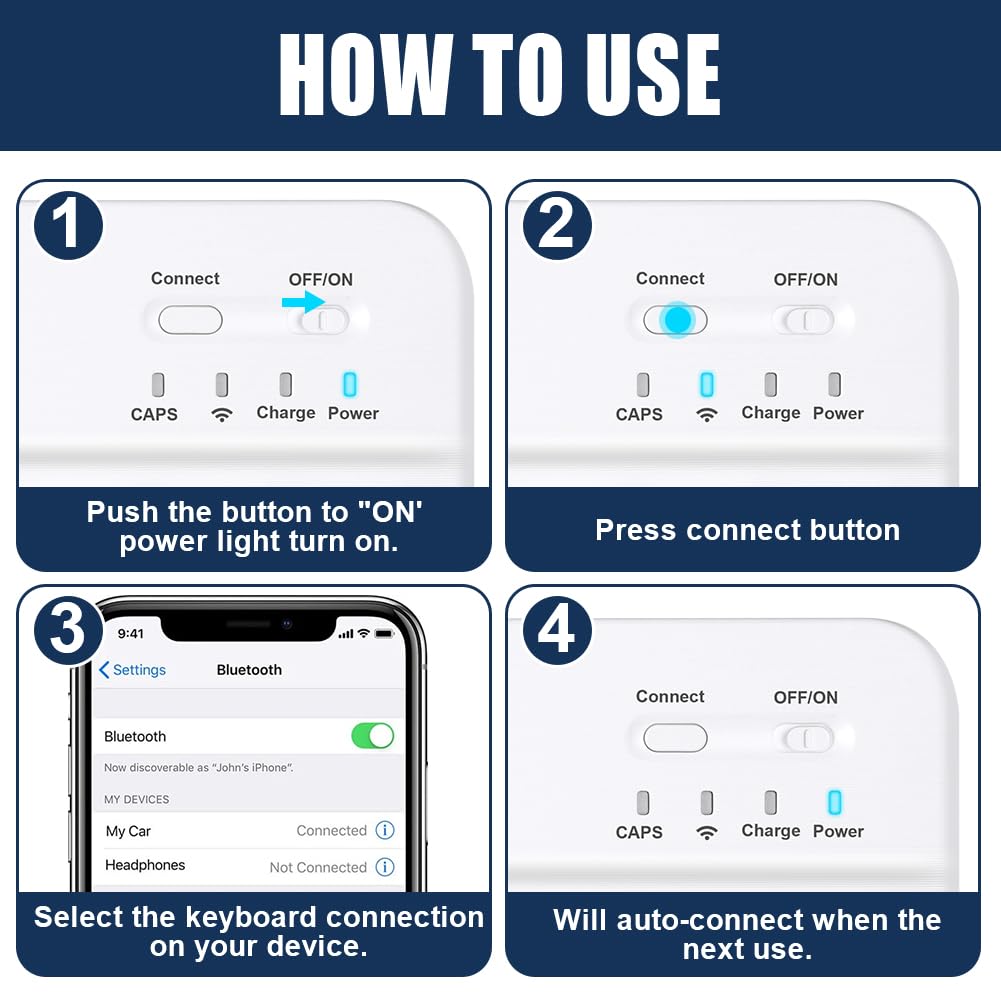 HOW TO USE

1

Connect OFF/ON

CAPS Charge Power

Push the button to "ON" power light turn on.

2

Connect OFF/ON

CAPS Charge Power

Press connect button

3

9:41

Settings Bluetooth

Bluetooth

Now discoverable as "John's iPhone".

MY DEVICES

My Car Connected

Headphones Not Connected

Select the keyboard connection on your device.

4

Connect OFF/ON

CAPS Charge Power

Will auto-connect when the next use.