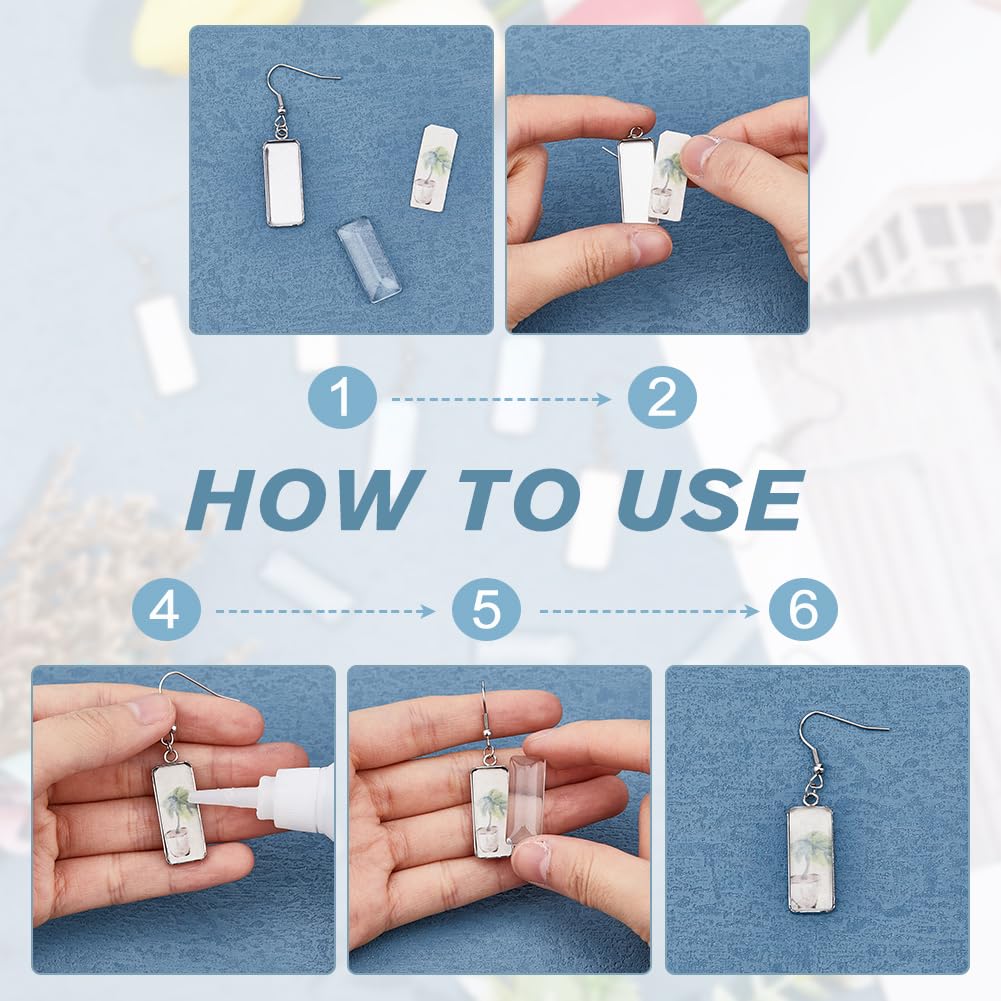 1
2
HOW TO USE
4
5
6