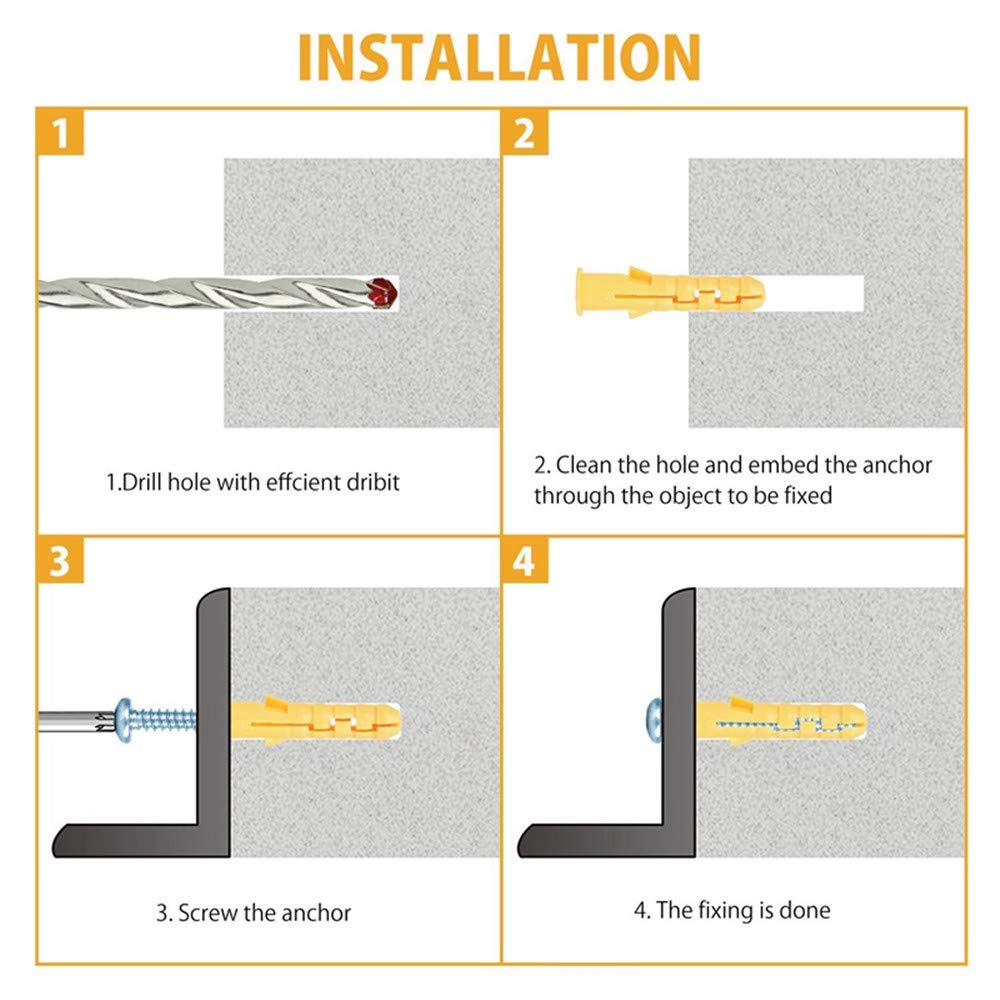 INSTALLATION

1

1.Drill hole with effcient dribit

2

2. Clean the hole and embed the anchor through the object to be fixed

3

3. Screw the anchor

4

4. The fixing is done