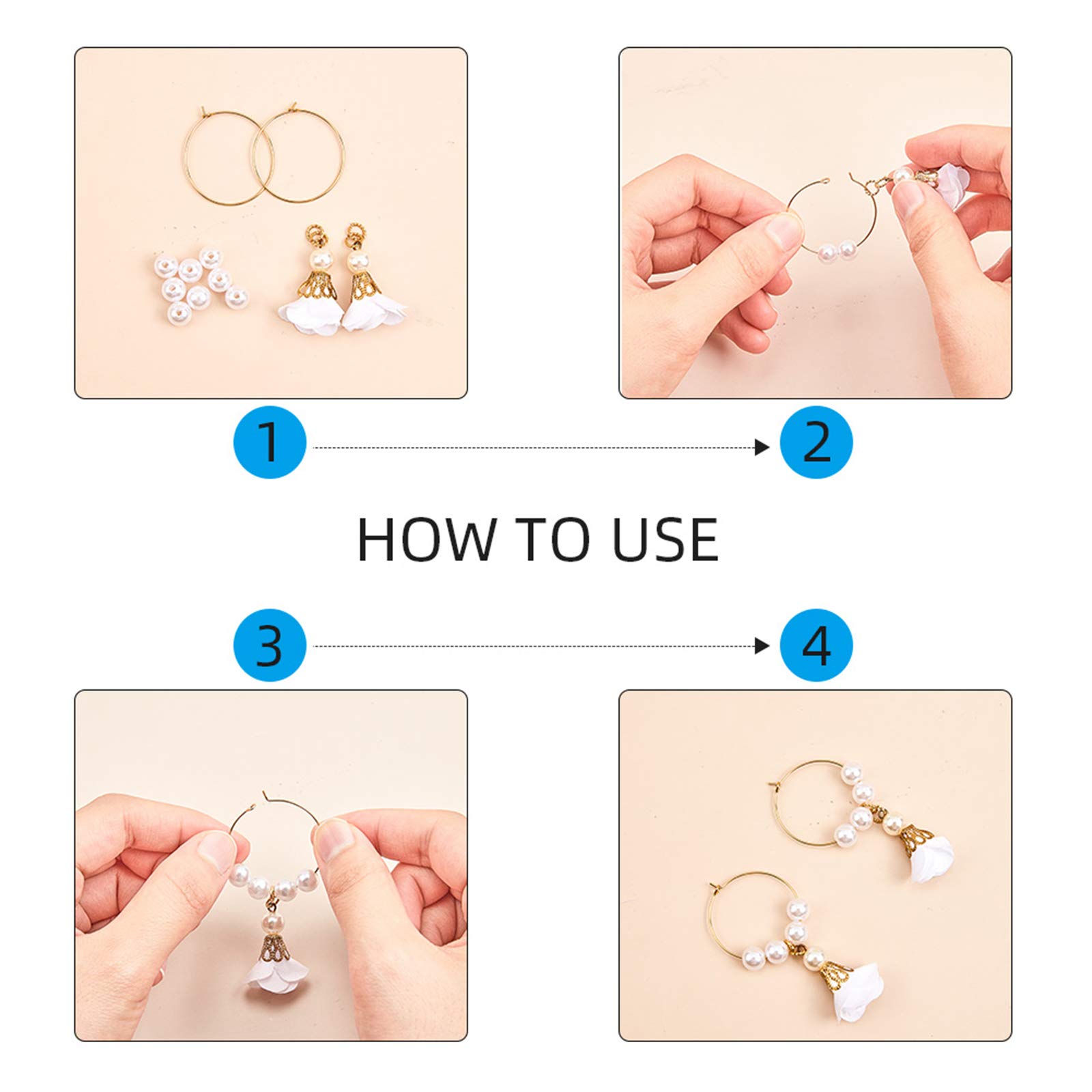 1

2

HOW TO USE

3

4