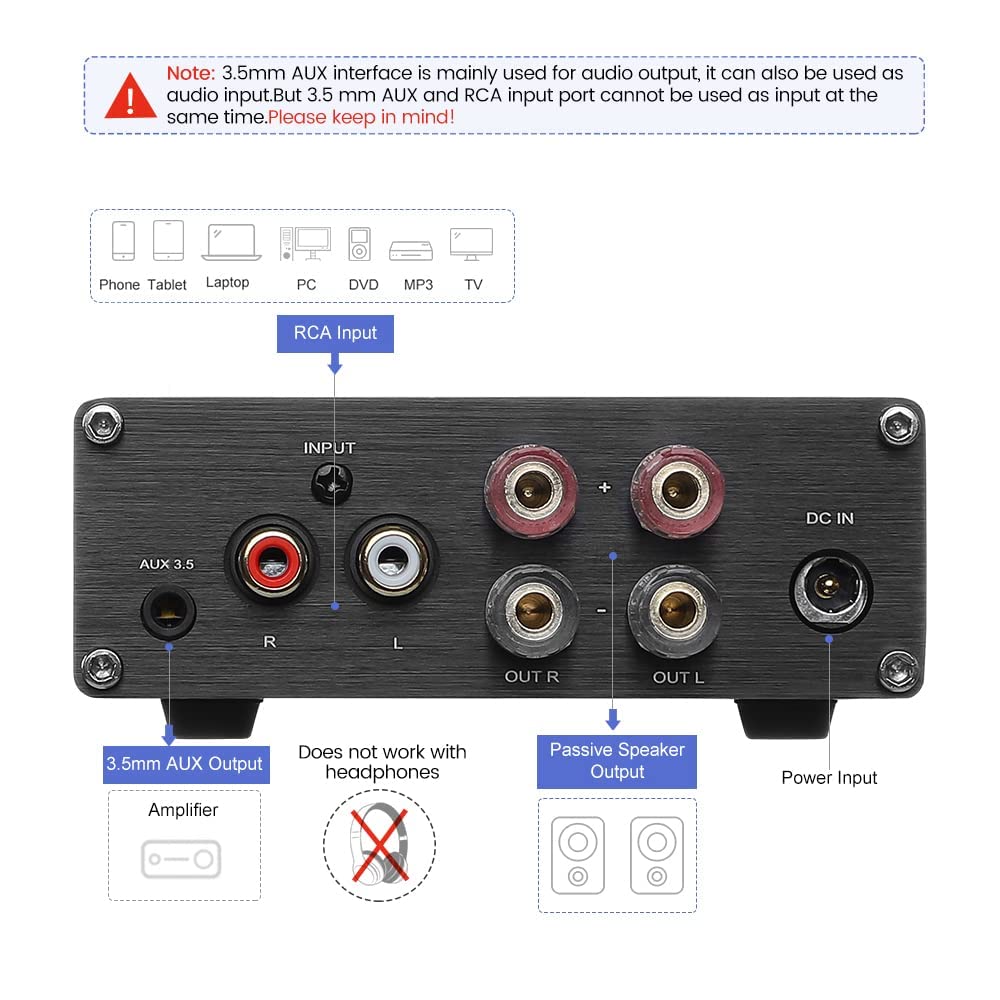 Note: 3.5mm AUX interface is mainly used for audio output, it can also be used as audio input.But 3.5 mm AUX and RCA input port cannot be used as input at the same time.Please keep in mind!

Phone Tablet Laptop PC DVD MP3 TV

RCA Input

INPUT

AUX 3.5

R

L

+

-

OUT R

OUT L

DC IN

3.5mm AUX Output

Amplifier

Does not work with headphones

Passive Speaker Output

Power Input