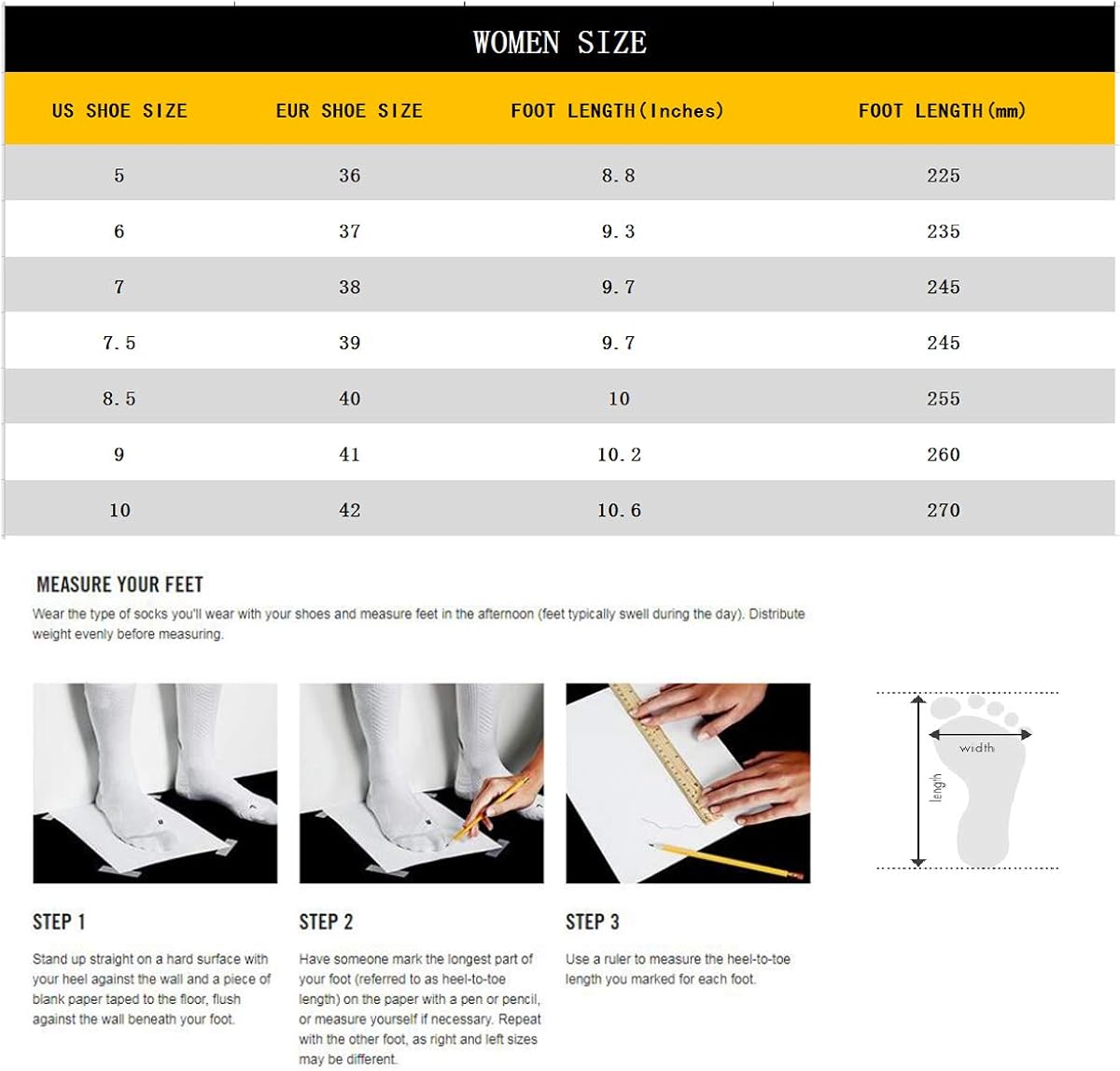 WOMEN SIZE

| US SHOE SIZE | EUR SHOE SIZE | FOOT LENGTH(Inches) | FOOT LENGTH(mm) |
|---|---|---|---|
| 5 | 36 | 8.8 | 225 |
| 6 | 37 | 9.3 | 235 |
| 7 | 38 | 9.7 | 245 |
| 7.5 | 39 | 9.7 | 245 |
| 8.5 | 40 | 10 | 255 |
| 9 | 41 | 10.2 | 260 |
| 10 | 42 | 10.6 | 270 |

MEASURE YOUR FEET

Wear the type of socks you'll wear with your shoes and measure feet in the afternoon (feet typically swell during the day). Distribute weight evenly before measuring.

width

length

STEP 1

Stand up straight on a hard surface with your heel against the wall and a piece of blank paper taped to the floor, flush against the wall beneath your foot.

STEP 2

Have someone mark the longest part of your foot (referred to as heel-to-toe length) on the paper with a pen or pencil, or measure yourself if necessary. Repeat with the other foot, as right and left sizes may be different.

STEP 3

Use a ruler to measure the heel-to-toe length you marked for each foot.