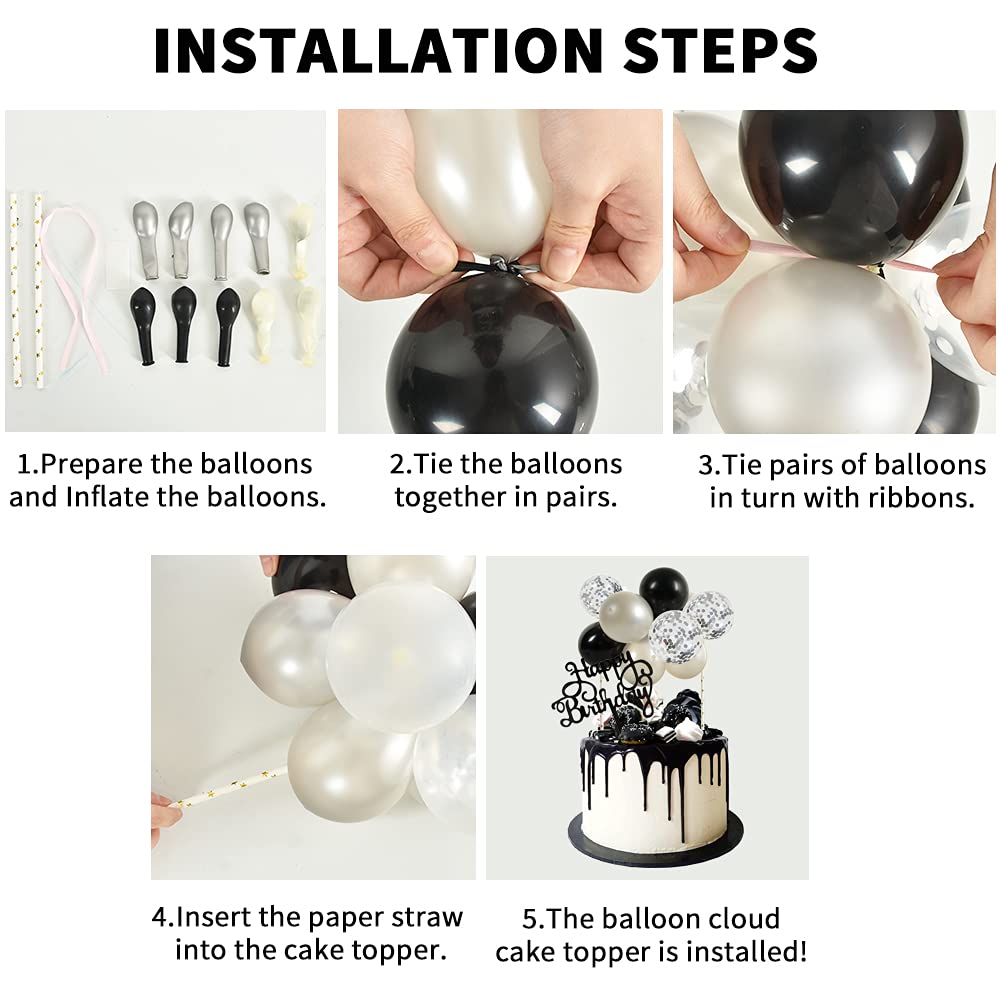 INSTALLATION STEPS

1.Prepare the balloons and Inflate the balloons.

2.Tie the balloons together in pairs.

3.Tie pairs of balloons in turn with ribbons.

Happy Birthday

4.Insert the paper straw into the cake topper.

5.The balloon cloud cake topper is installed!