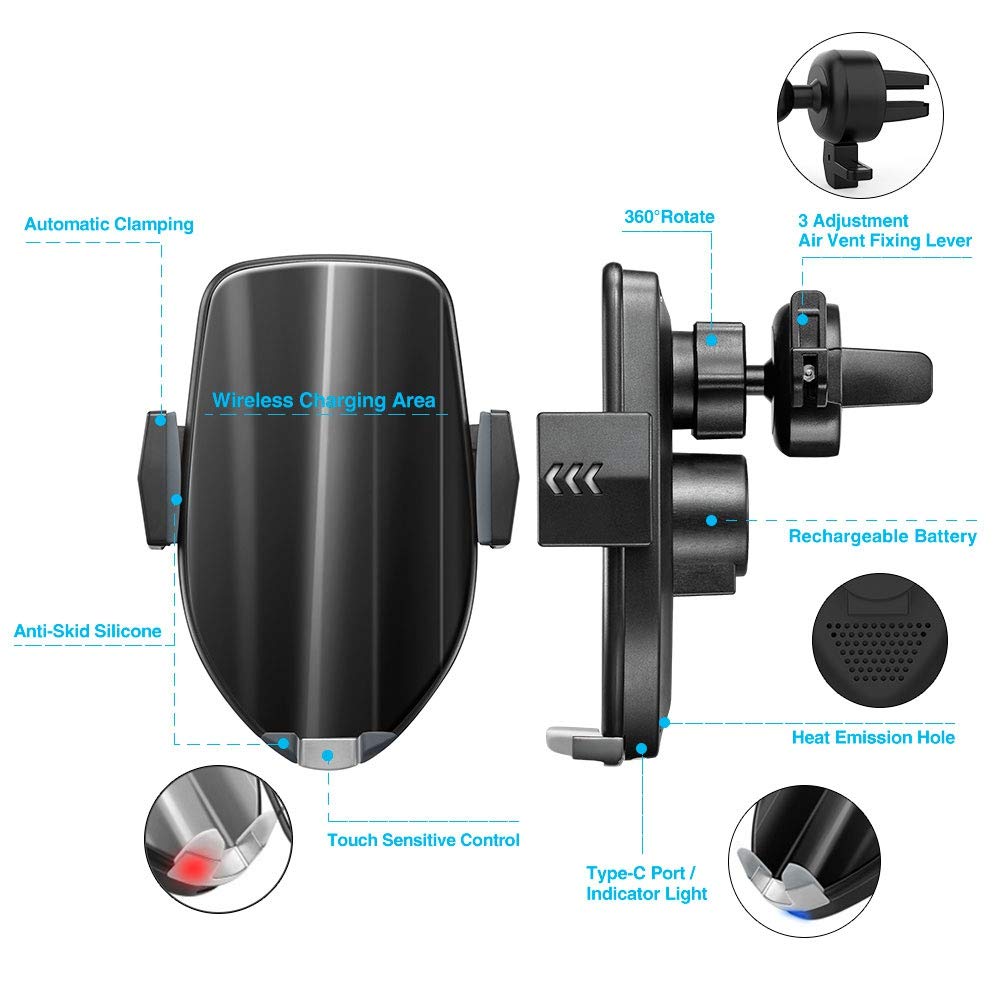 Automatic Clamping

Wireless Charging Area

Anti-Skid Silicone

Touch Sensitive Control

360°Rotate

3 Adjustment
Air Vent Fixing Lever

Rechargeable Battery

Heat Emission Hole

Type-C Port /
Indicator Light