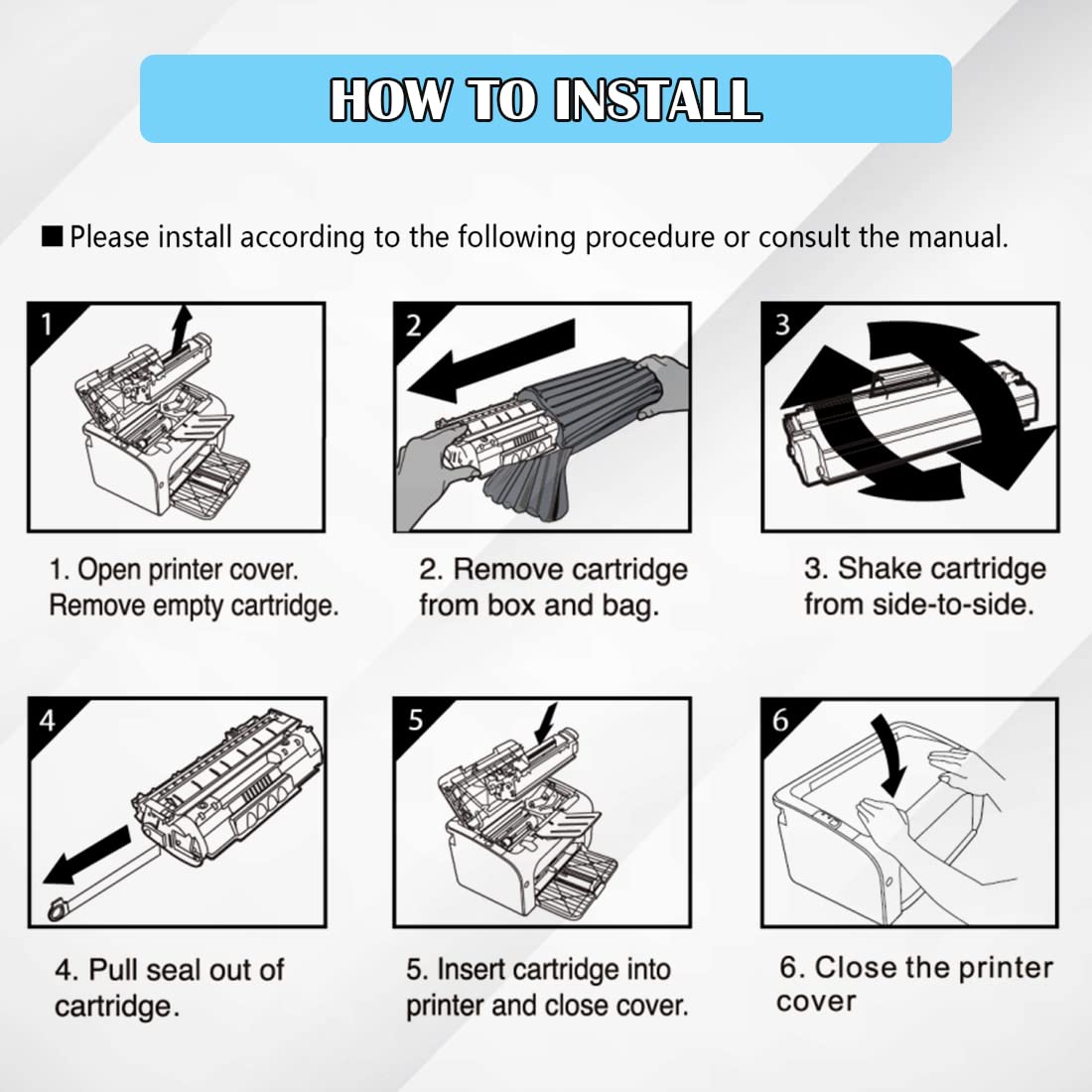 HOW TO INSTALL

■ Please install according to the following procedure or consult the manual.

1

1. Open printer cover. Remove empty cartridge.

2

2. Remove cartridge from box and bag.

3

3. Shake cartridge from side-to-side.

4

4. Pull seal out of cartridge.

5

5. Insert cartridge into printer and close cover.

6

6. Close the printer cover