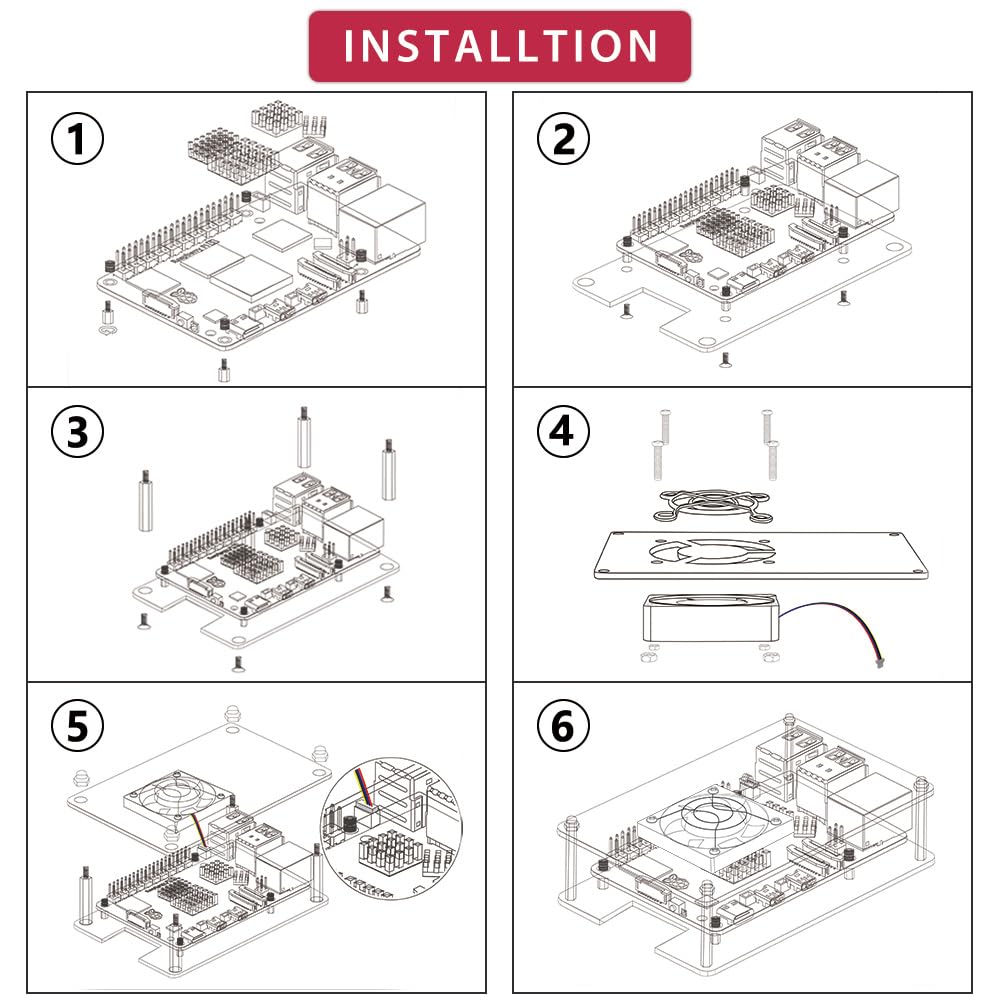 INSTALLTION

1

2

3

4

5

6