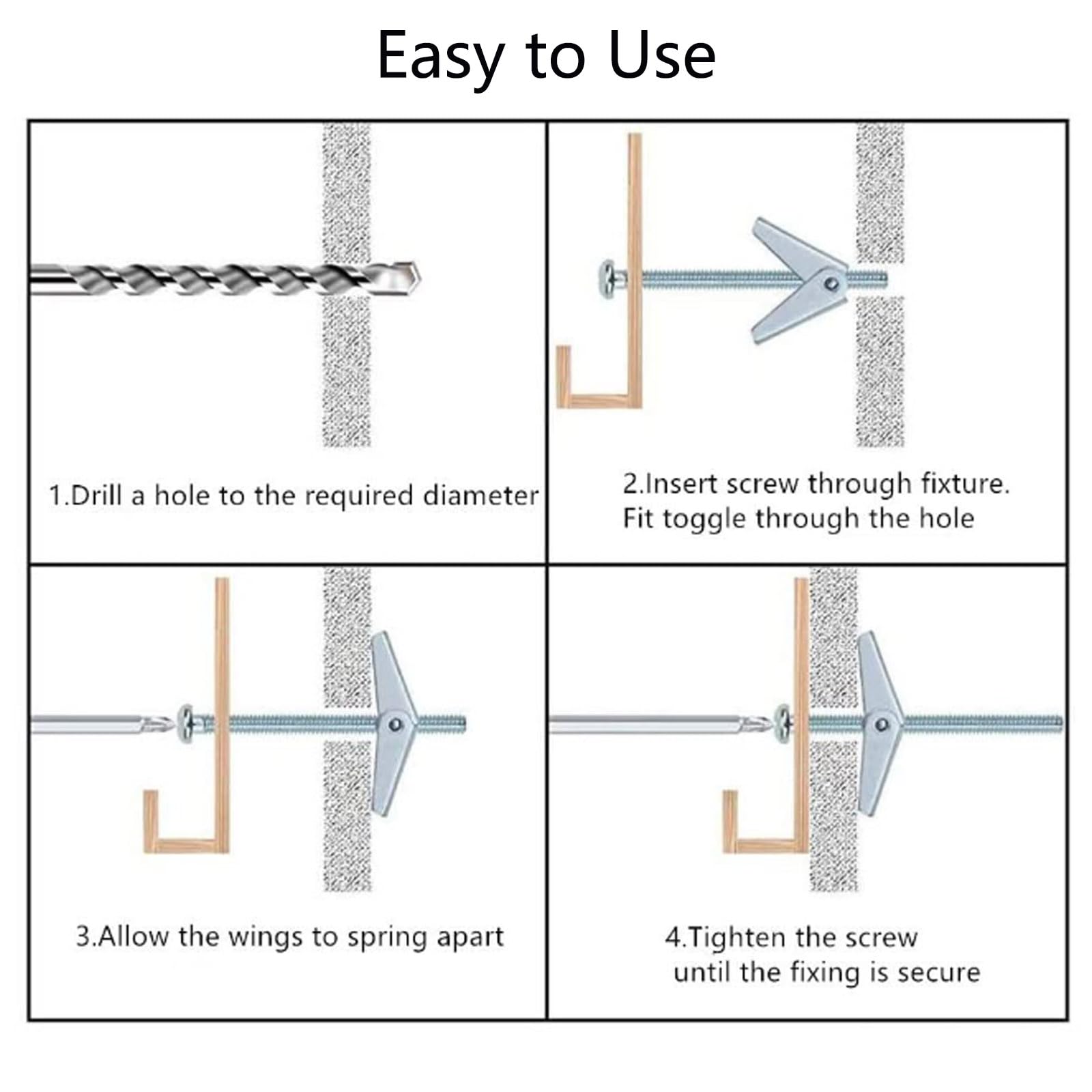 Easy to Use

1.Drill a hole to the required diameter

2.Insert screw through fixture.
Fit toggle through the hole

3.Allow the wings to spring apart

4.Tighten the screw
until the fixing is secure