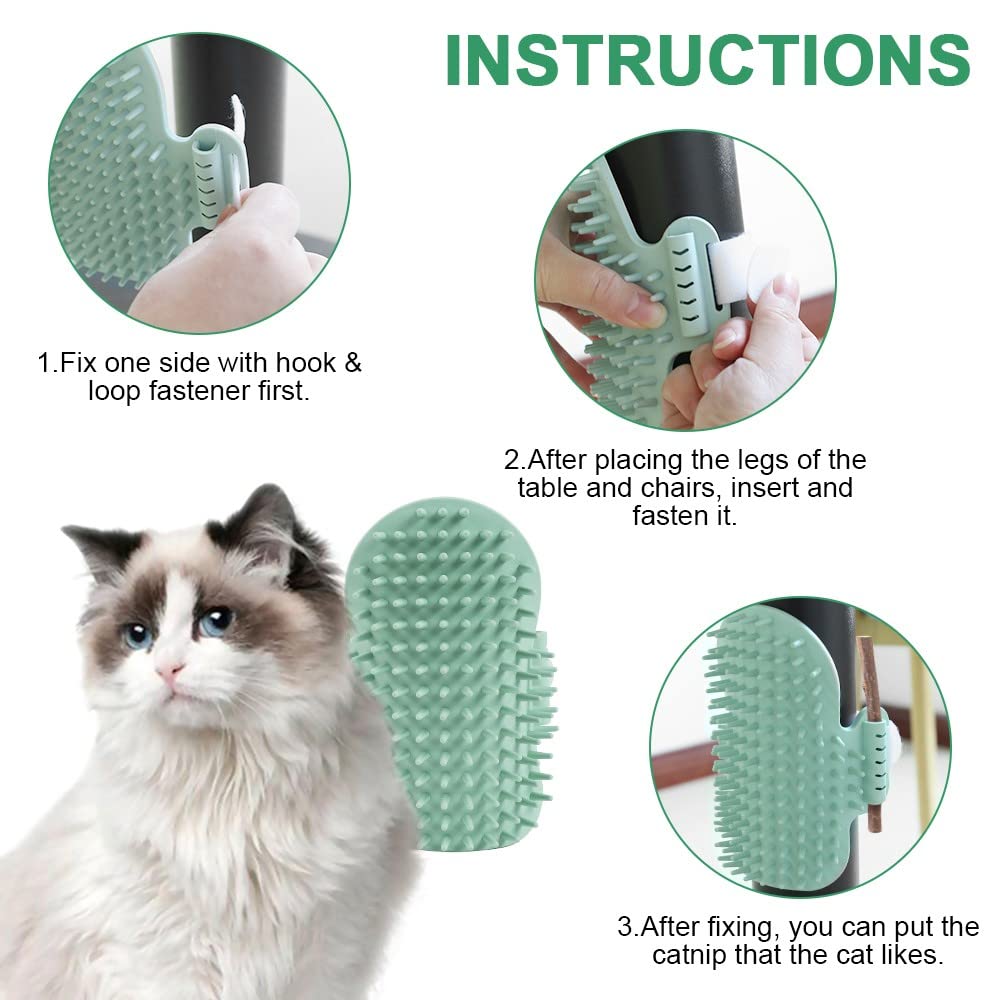 INSTRUCTIONS

1.Fix one side with hook & loop fastener first.

2.After placing the legs of the table and chairs, insert and fasten it.

3.After fixing, you can put the catnip that the cat likes.