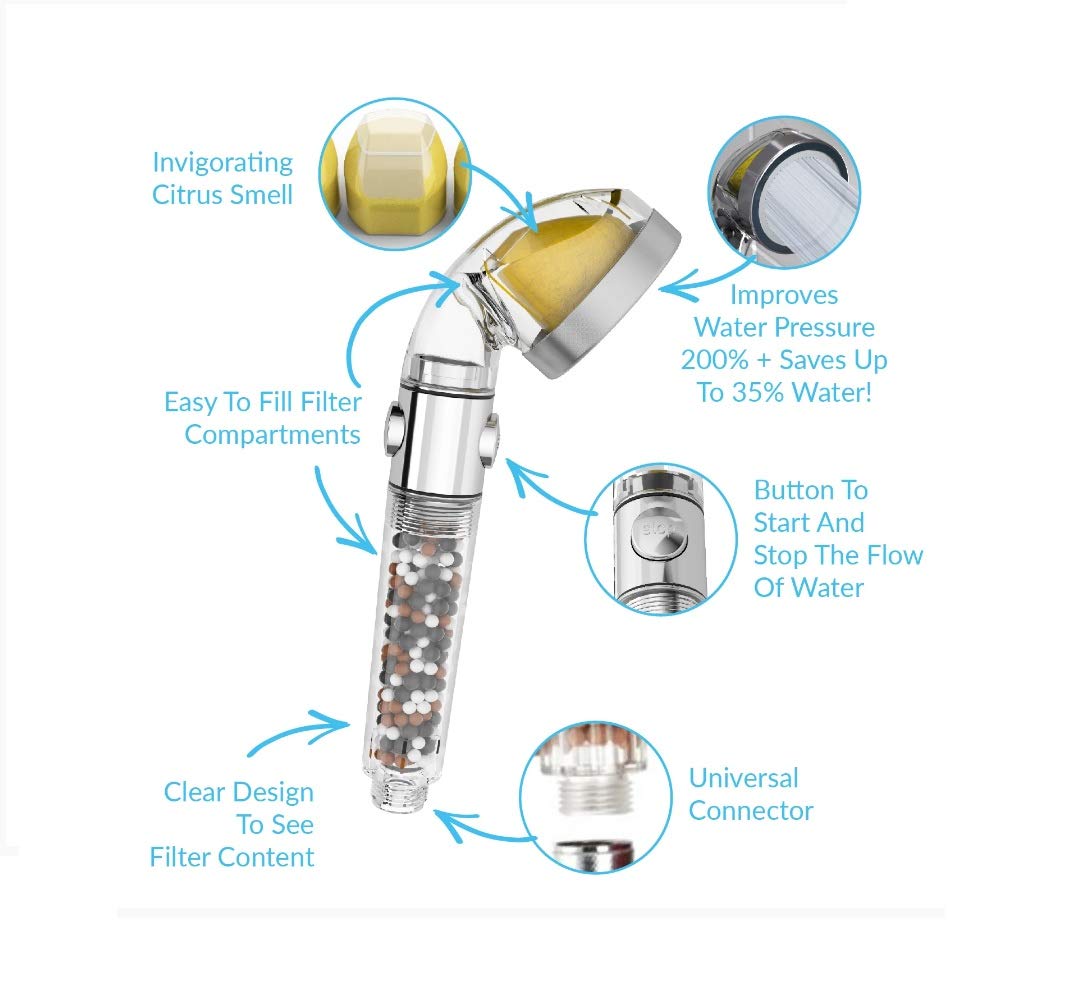 Invigorating Citrus Smell

Improves Water Pressure 200% + Saves Up To 35% Water!

Easy To Fill Filter Compartments

Button To Start And Stop The Flow Of Water

stop

Clear Design To See Filter Content

Universal Connector