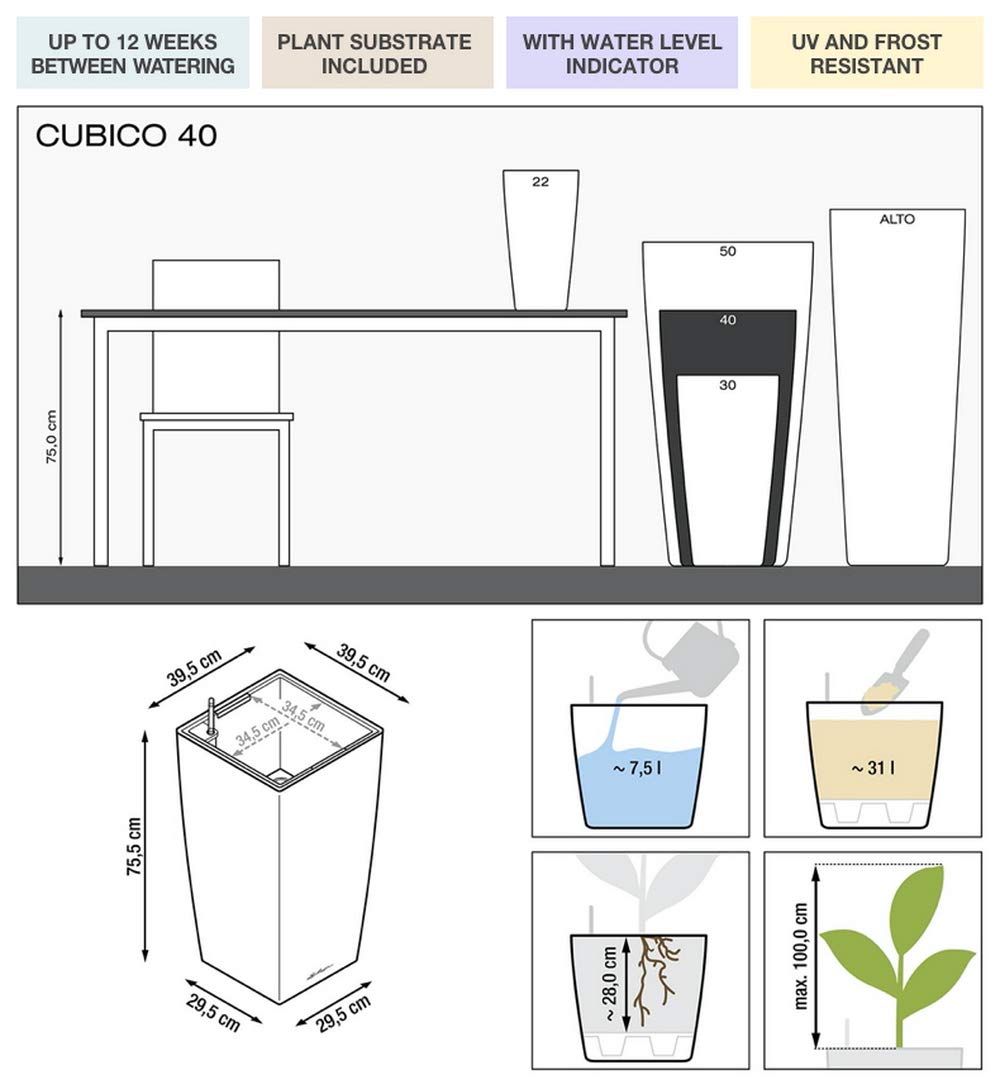 UP TO 12 WEEKS BETWEEN WATERING

PLANT SUBSTRATE INCLUDED

WITH WATER LEVEL INDICATOR

UV AND FROST RESISTANT

CUBICO 40

75,0 cm

22

50

40

30

ALTO

39,5 cm

39,5 cm

34,5 cm

34,5 cm

75,5 cm

29,5 cm

29,5 cm

~ 7,5 l

~ 31 l

~ 28,0 cm

max. 100,0 cm