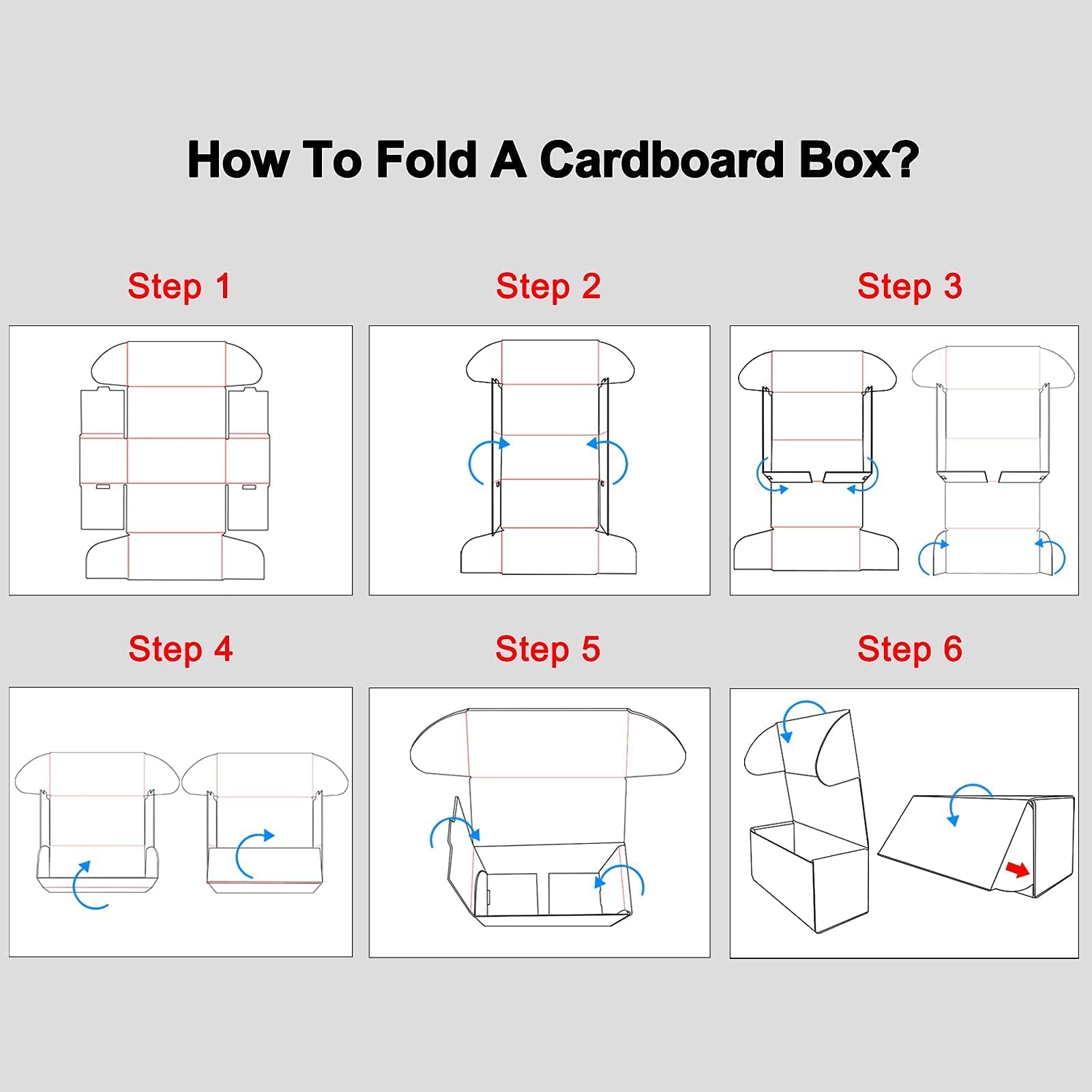 How To Fold A Cardboard Box?

Step 1

Step 2

Step 3

Step 4

Step 5

Step 6