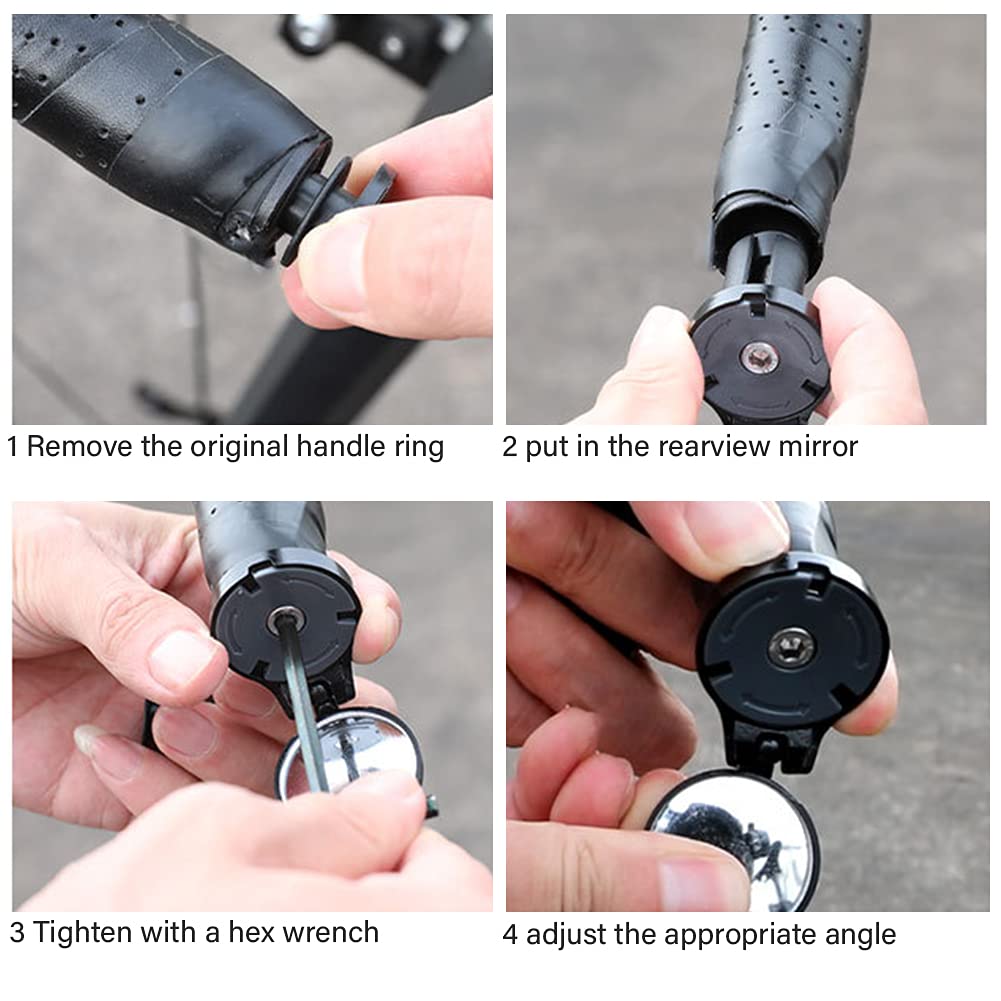 1 Remove the original handle ring

2 put in the rearview mirror

3 Tighten with a hex wrench

4 adjust the appropriate angle