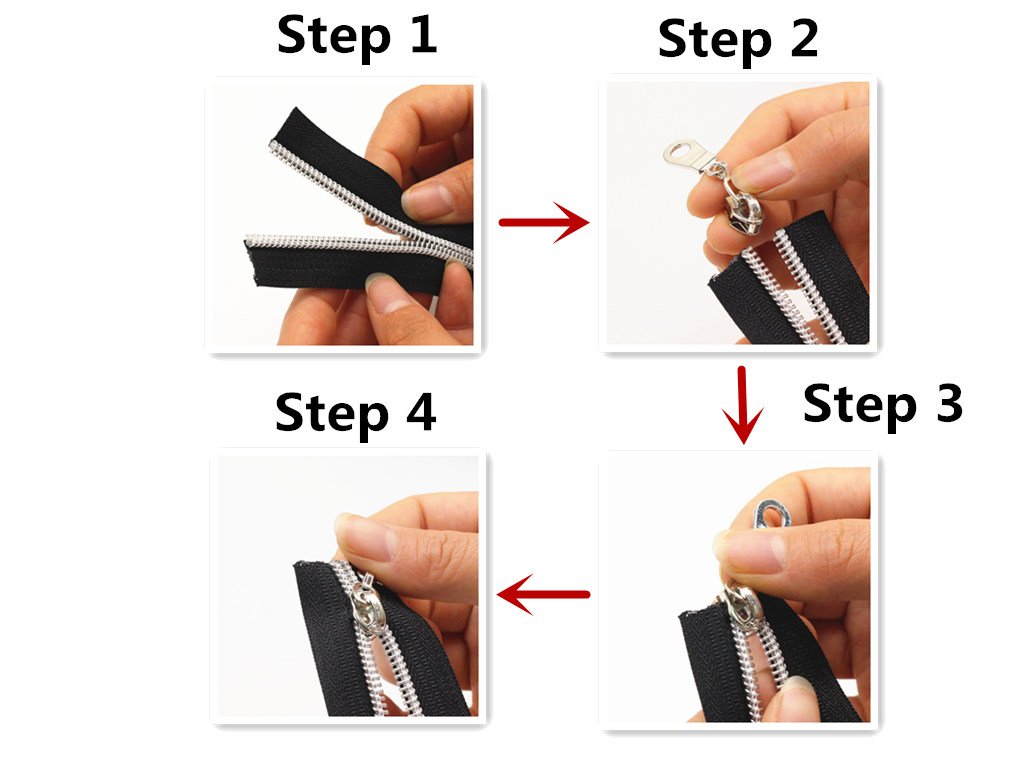 Step 1

Step 2

Step 3

Step 4