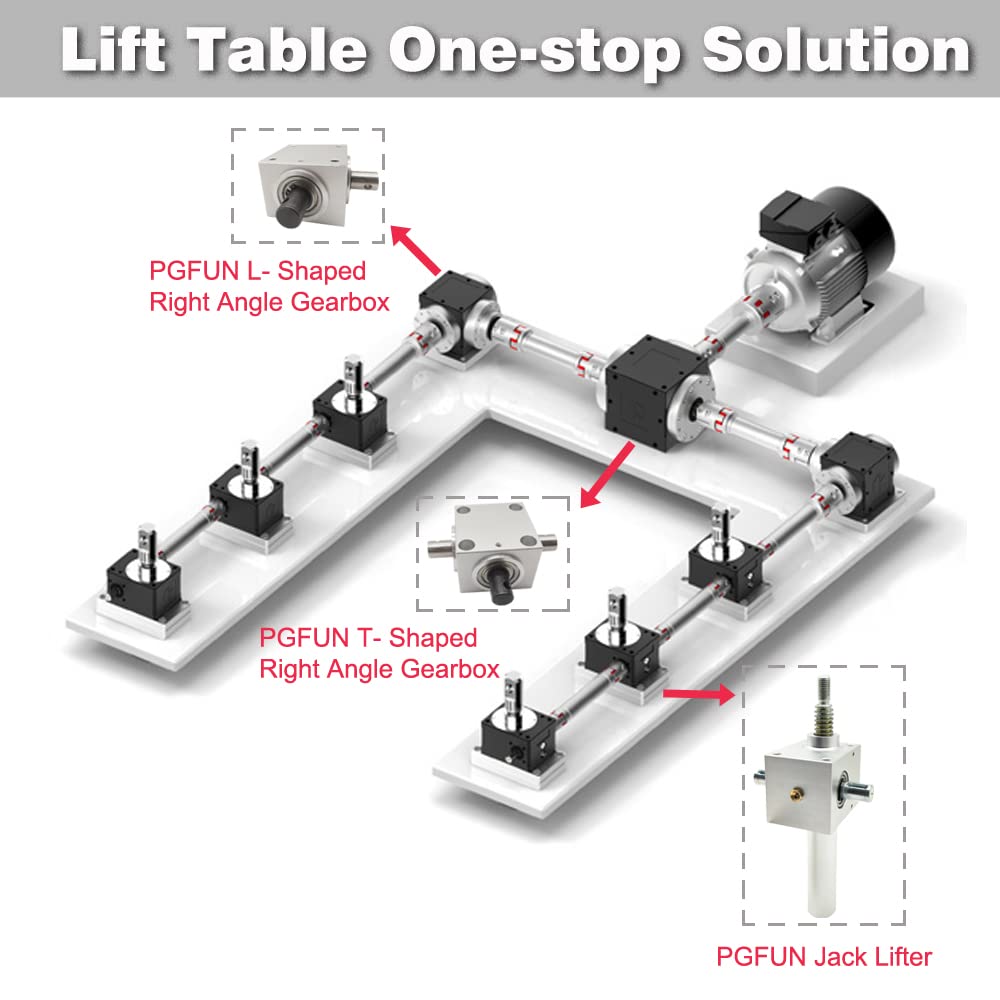 Lift Table One-stop Solution

PGFUN L- Shaped
Right Angle Gearbox

PGFUN T- Shaped
Right Angle Gearbox

PGFUN Jack Lifter