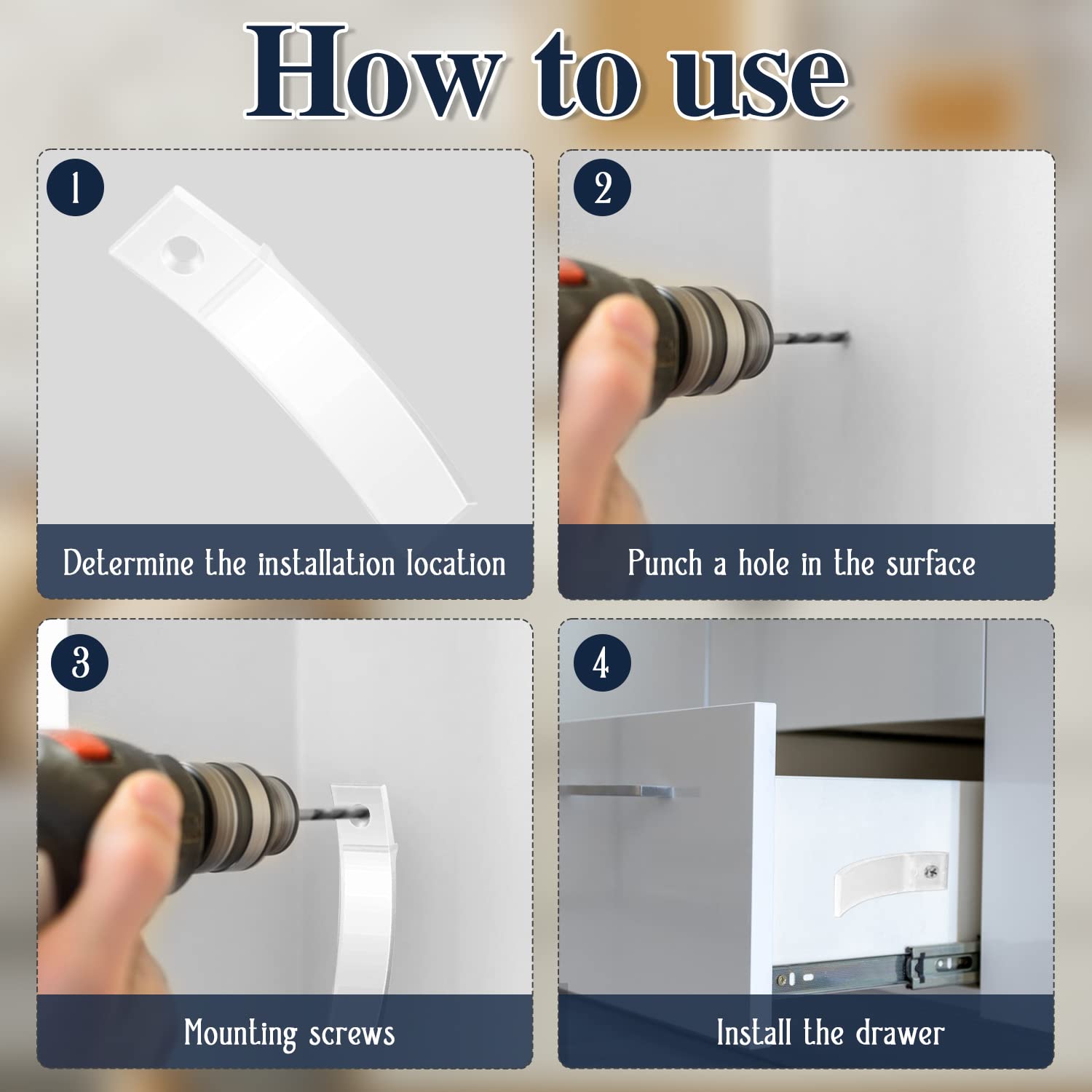 How to use

1

Determine the installation location

2

Punch a hole in the surface

3

Mounting screws

4

Install the drawer