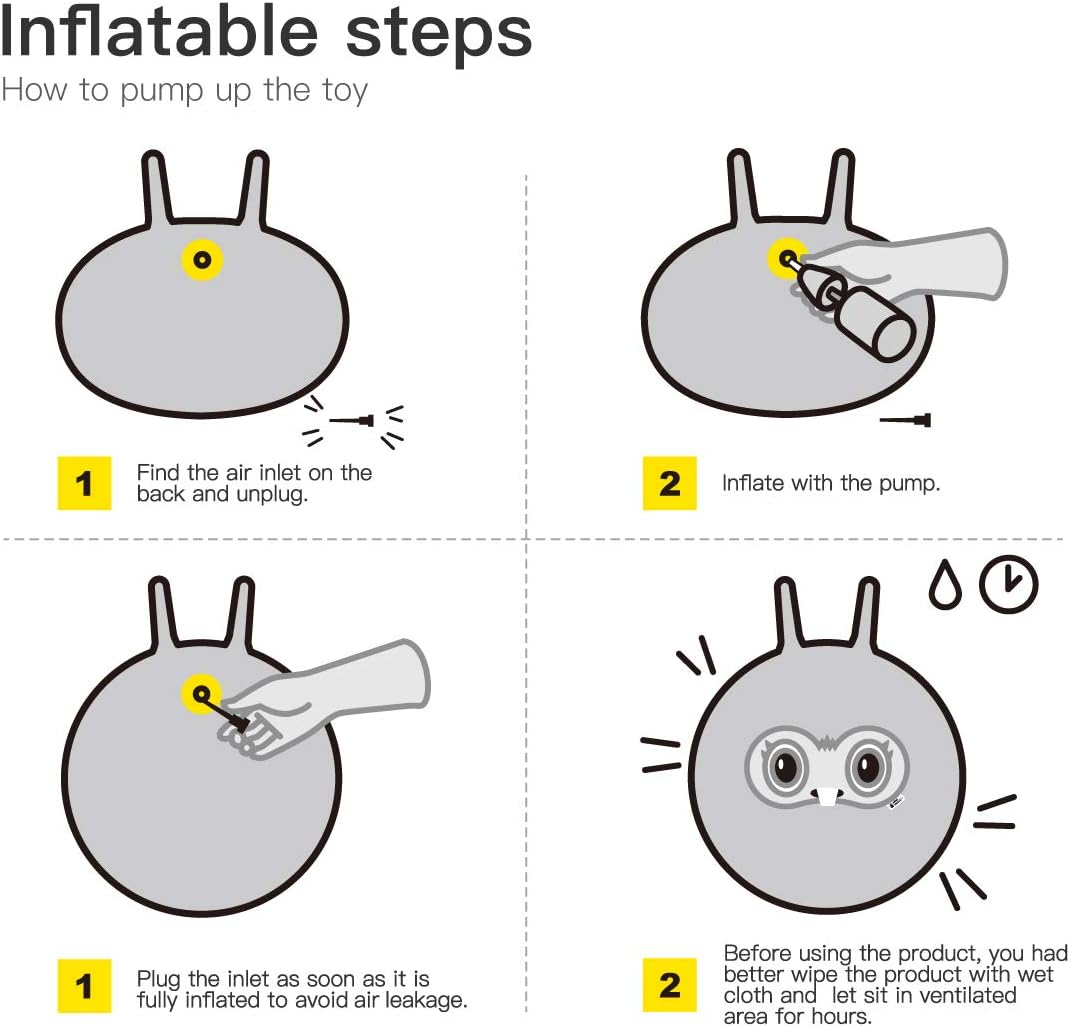 Inflatable steps

How to pump up the toy

1 Find the air inlet on the back and unplug.

2 Inflate with the pump.

1 Plug the inlet as soon as it is fully inflated to avoid air leakage.

2 Before using the product, you had better wipe the product with wet cloth and let sit in ventilated area for hours.