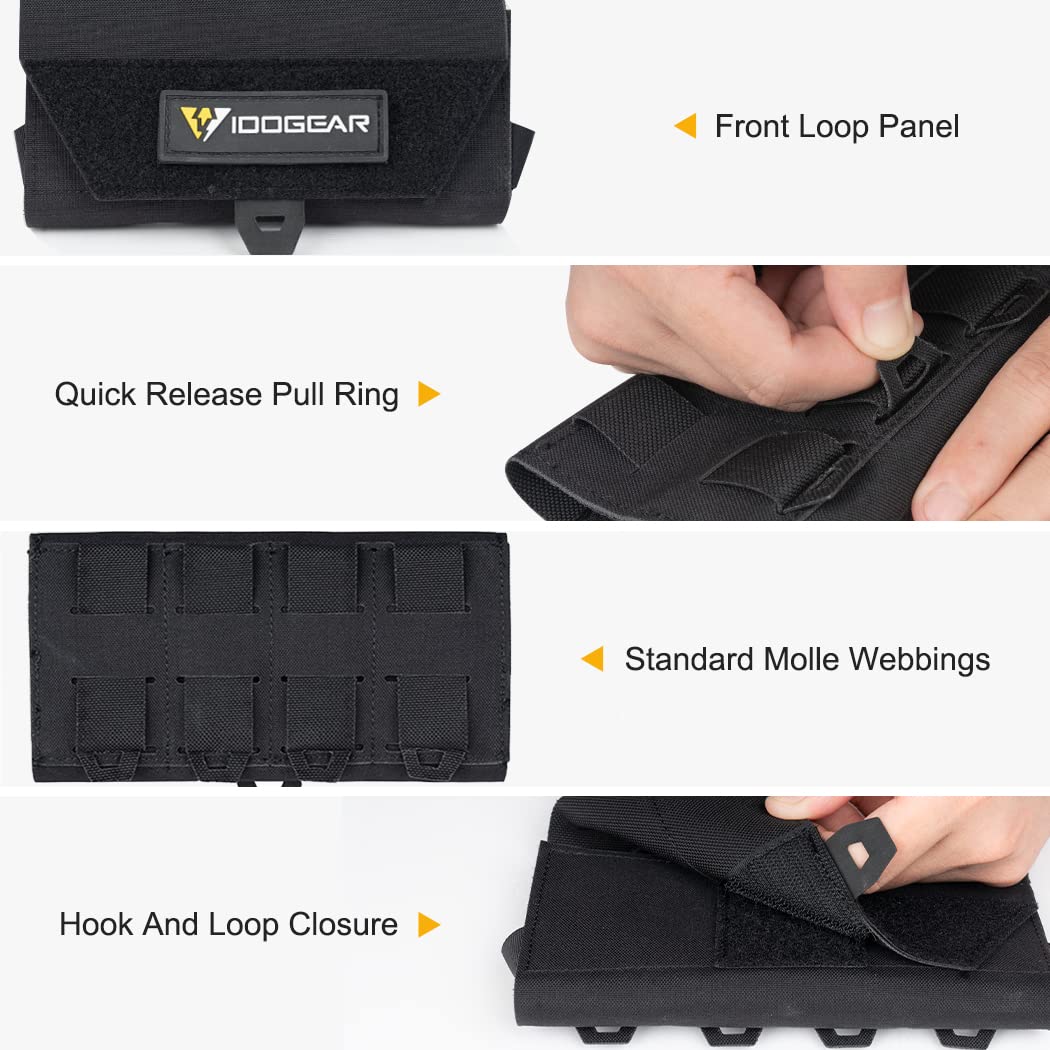 IDOGEAR

Front Loop Panel

Quick Release Pull Ring

Standard Molle Webbings

Hook And Loop Closure