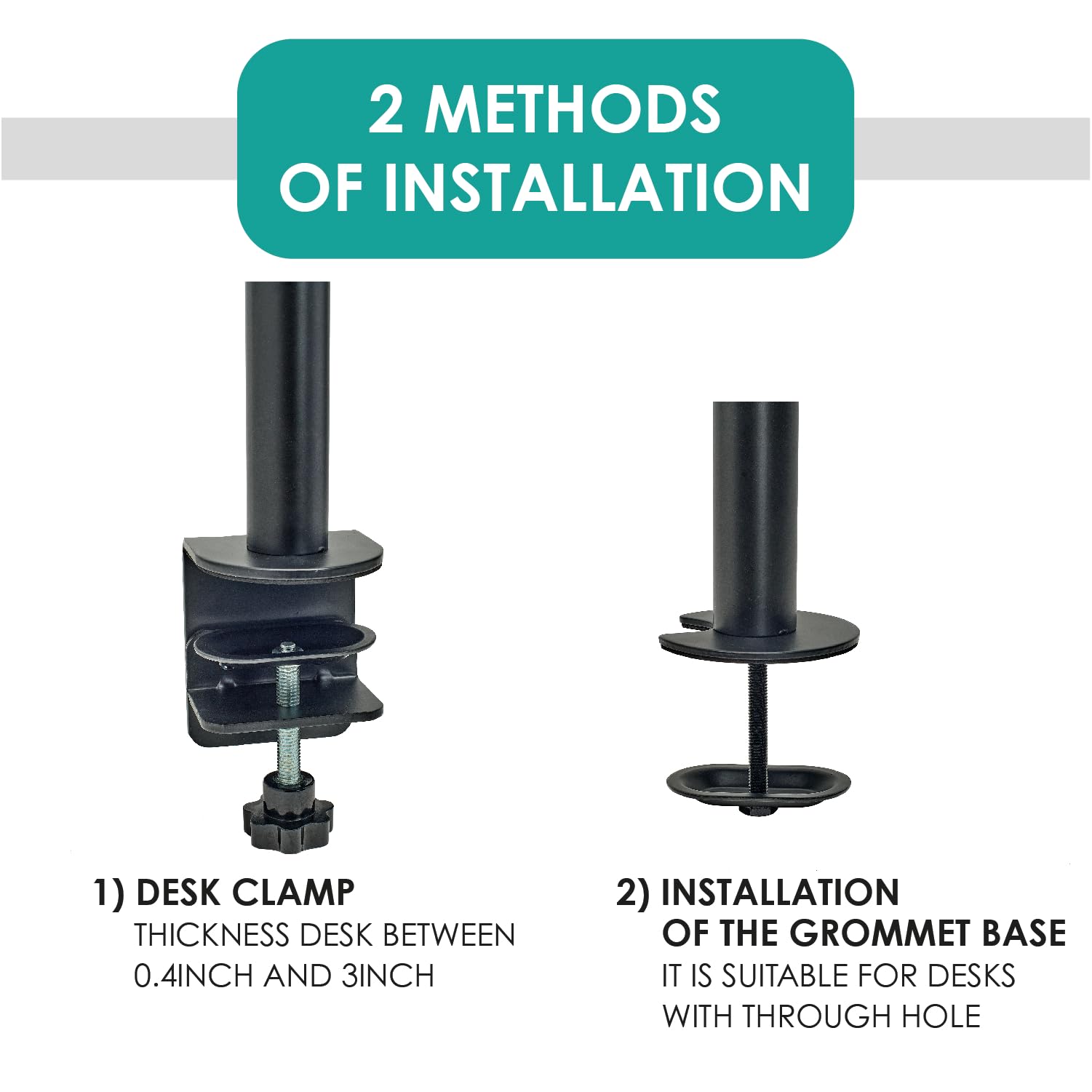 2 METHODS OF INSTALLATION

1) DESK CLAMP
THICKNESS DESK BETWEEN 0.4INCH AND 3INCH

2) INSTALLATION OF THE GROMMET BASE
IT IS SUITABLE FOR DESKS WITH THROUGH HOLE