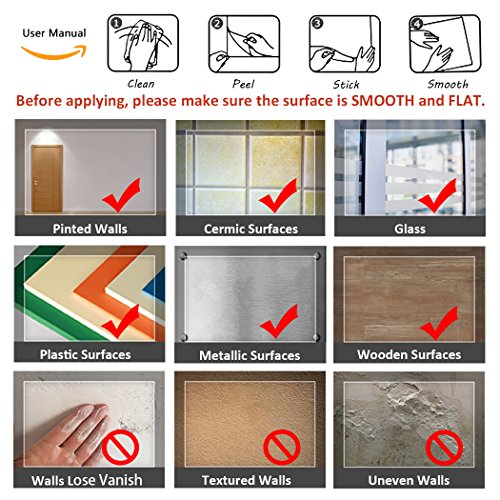 User Manual

1 Clean
2 Peel
3 Stick
4 Smooth

Before applying, please make sure the surface is SMOOTH and FLAT.

Pinted Walls
Cermic Surfaces
Glass
Plastic Surfaces
Metallic Surfaces
Wooden Surfaces
Walls Lose Vanish
Textured Walls
Uneven Walls