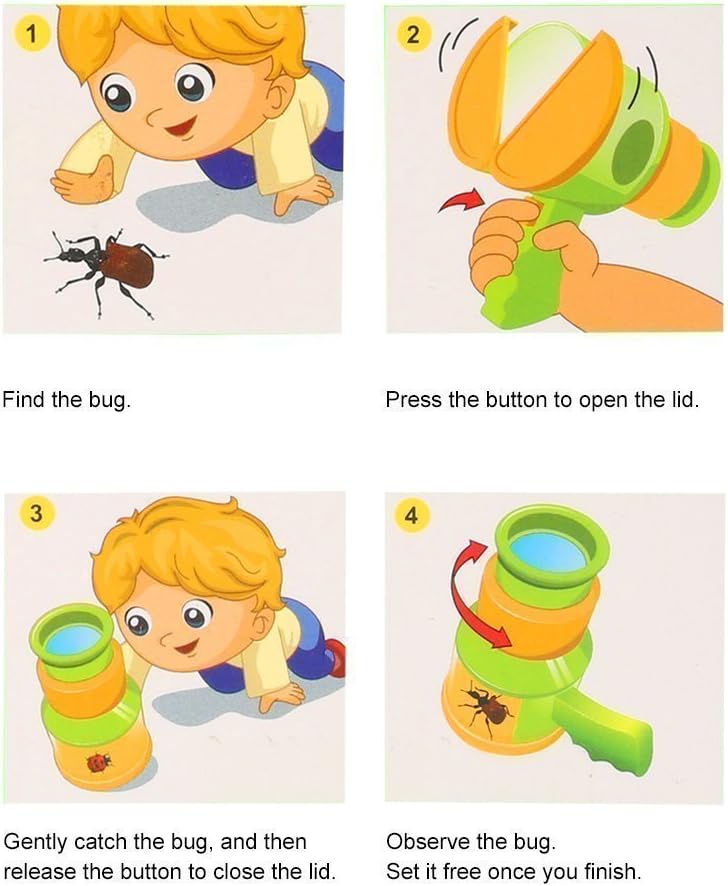 1

Find the bug.

2

Press the button to open the lid.

3

Gently catch the bug, and then release the button to close the lid.

4

Observe the bug.
Set it free once you finish.