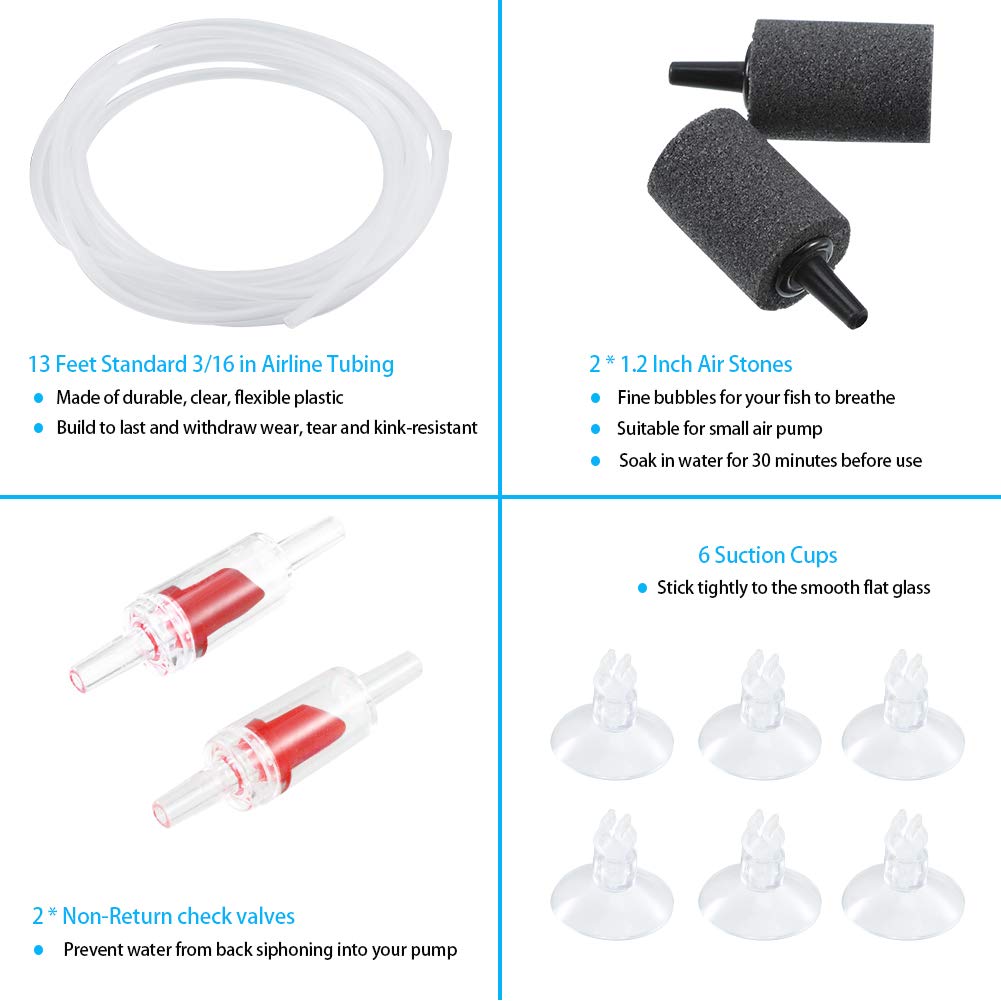 13 Feet Standard 3/16 in Airline Tubing

- Made of durable, clear, flexible plastic
- Build to last and withdraw wear, tear and kink-resistant

2 * 1.2 Inch Air Stones

- Fine bubbles for your fish to breathe
- Suitable for small air pump
- Soak in water for 30 minutes before use

2 * Non-Return check valves

- Prevent water from back siphoning into your pump

6 Suction Cups

- Stick tightly to the smooth flat glass