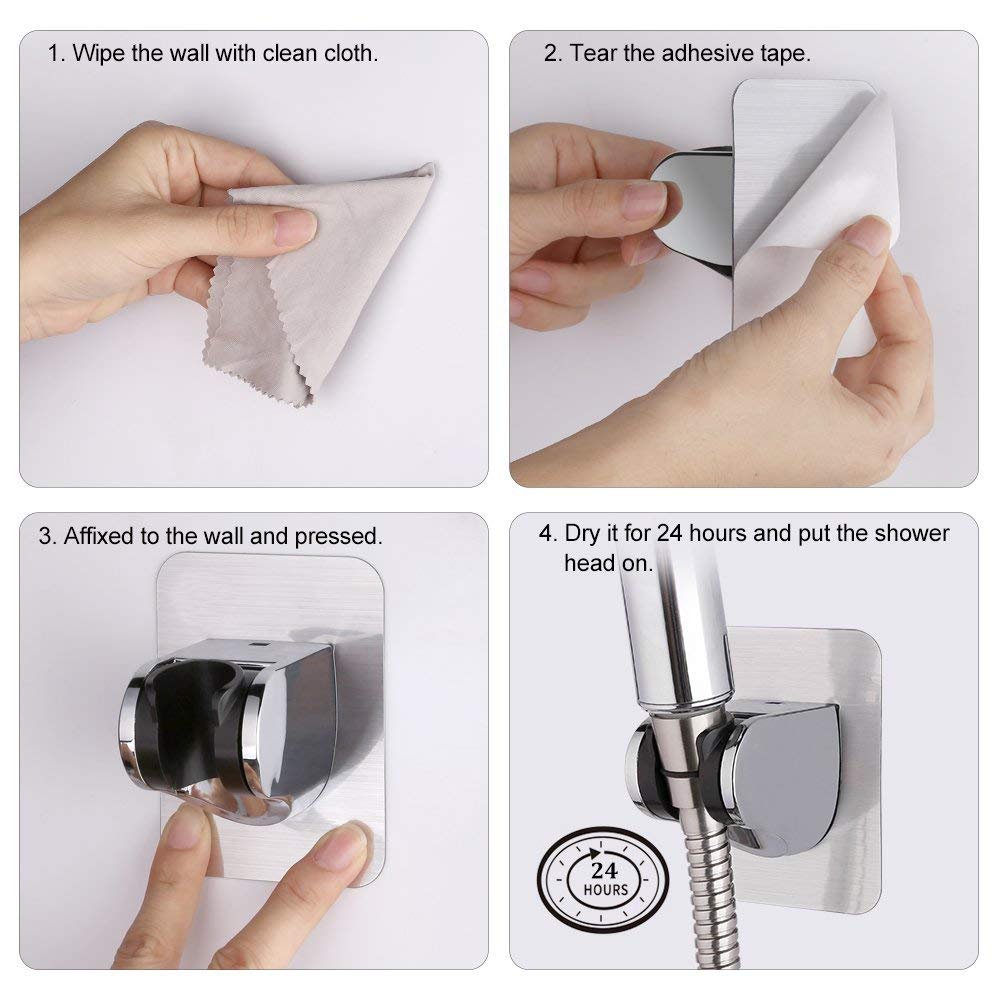 1. Wipe the wall with clean cloth.

2. Tear the adhesive tape.

3. Affixed to the wall and pressed.

4. Dry it for 24 hours and put the shower head on.

24 HOURS