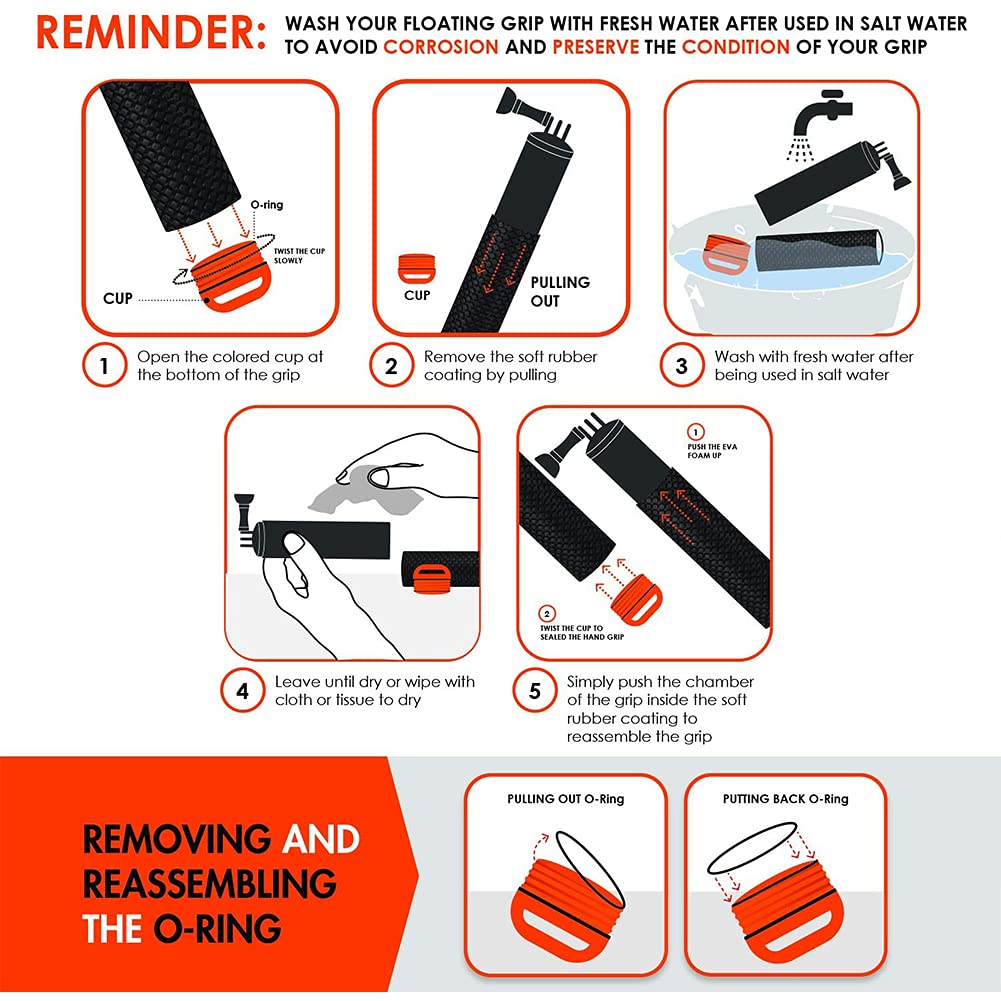 REMINDER: WASH YOUR FLOATING GRIP WITH FRESH WATER AFTER USED IN SALT WATER TO AVOID CORROSION AND PRESERVE THE CONDITION OF YOUR GRIP

O-ring

TWIST THE CUP SLOWLY

CUP

1 Open the colored cup at the bottom of the grip

CUP

PULLING OUT

2 Remove the soft rubber coating by pulling

3 Wash with fresh water after being used in salt water

4 Leave until dry or wipe with cloth or tissue to dry

1 PUSH THE EVA FOAM UP

2 TWIST THE CUP TO SEALED THE HAND GRIP

5 Simply push the chamber of the grip inside the soft rubber coating to reassemble the grip

REMOVING AND REASSEMBLING THE O-RING

PULLING OUT O-Ring

PUTTING BACK O-Ring