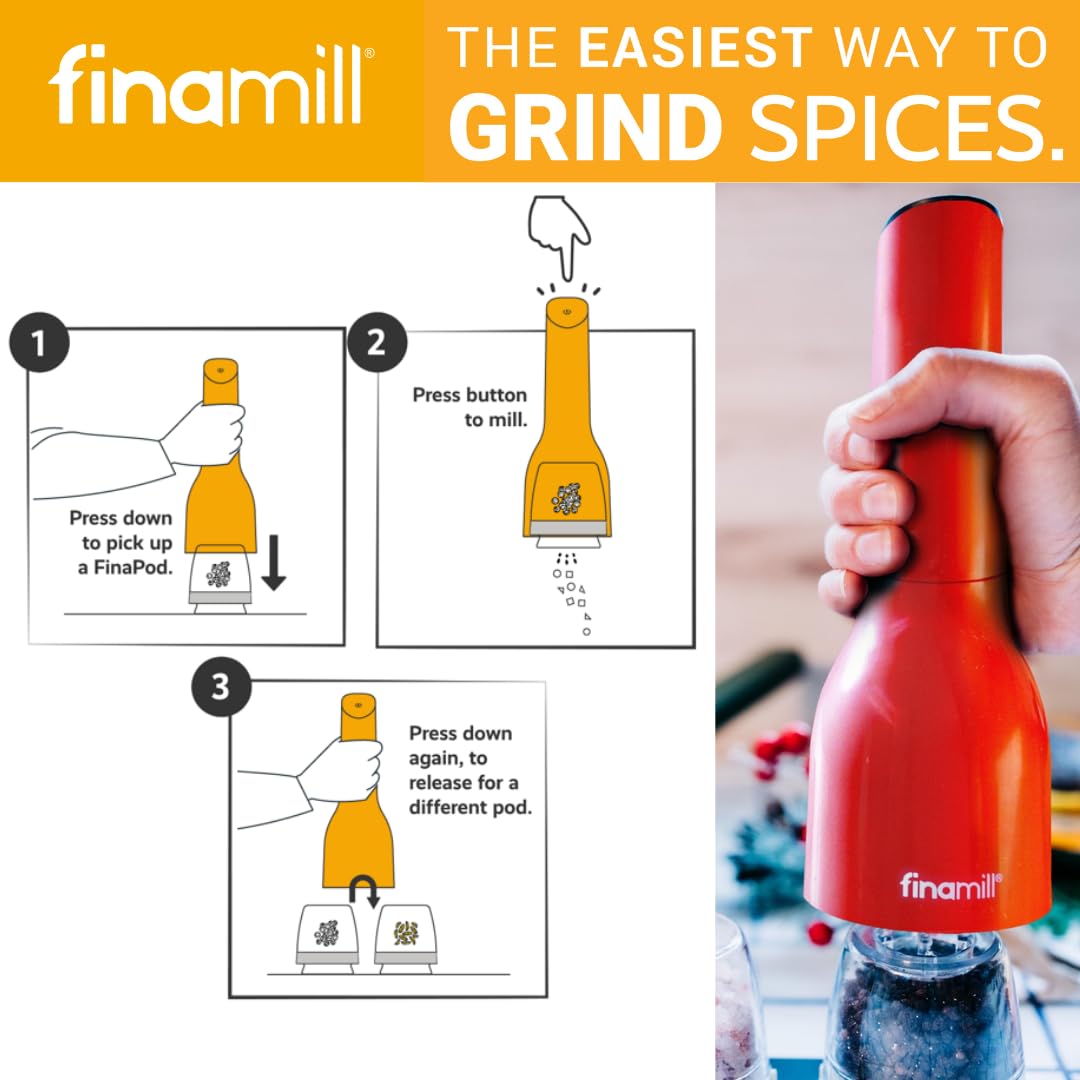 finamill®

THE EASIEST WAY TO GRIND SPICES.

1

Press down to pick up a FinaPod.

2

Press button to mill.

3

Press down again, to release for a different pod.

finamill®