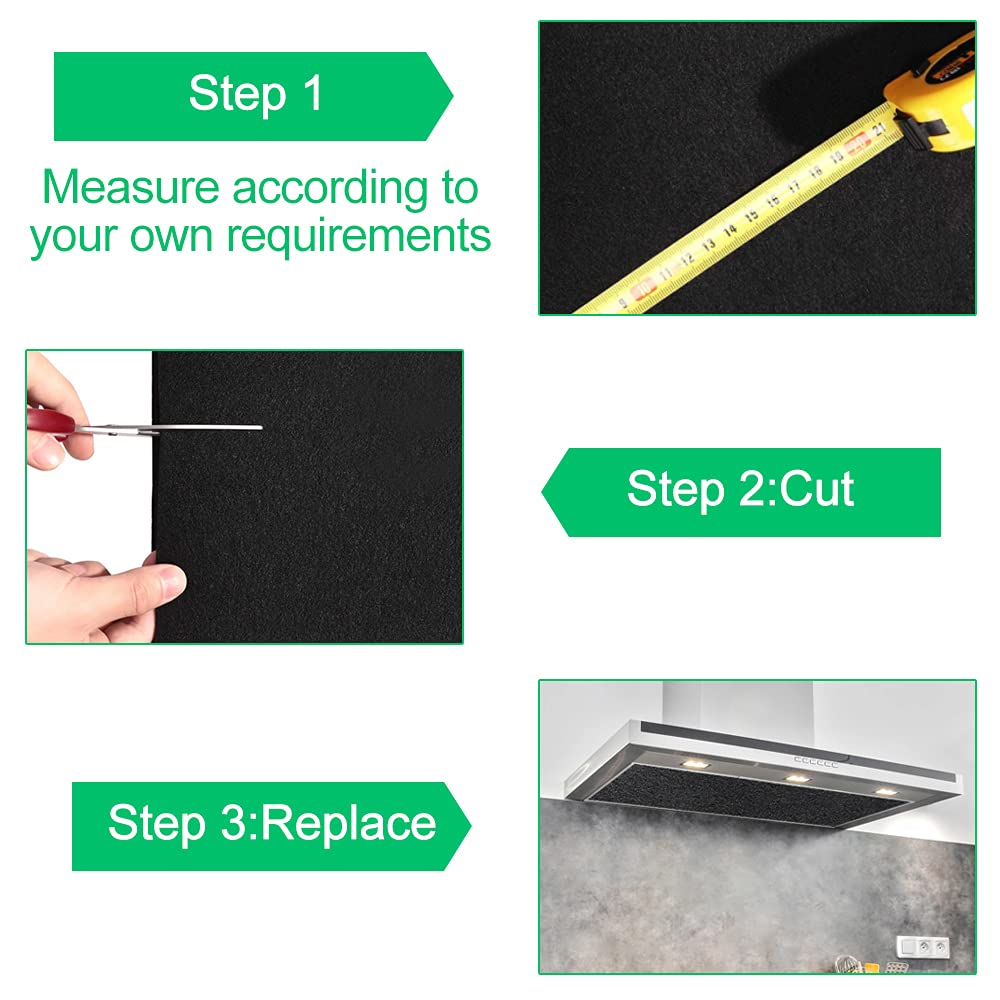 Step 1

Measure according to your own requirements

9 10 11 12 13 14 15 16 17 18 19 20 21

Step 2:Cut

Step 3:Replace