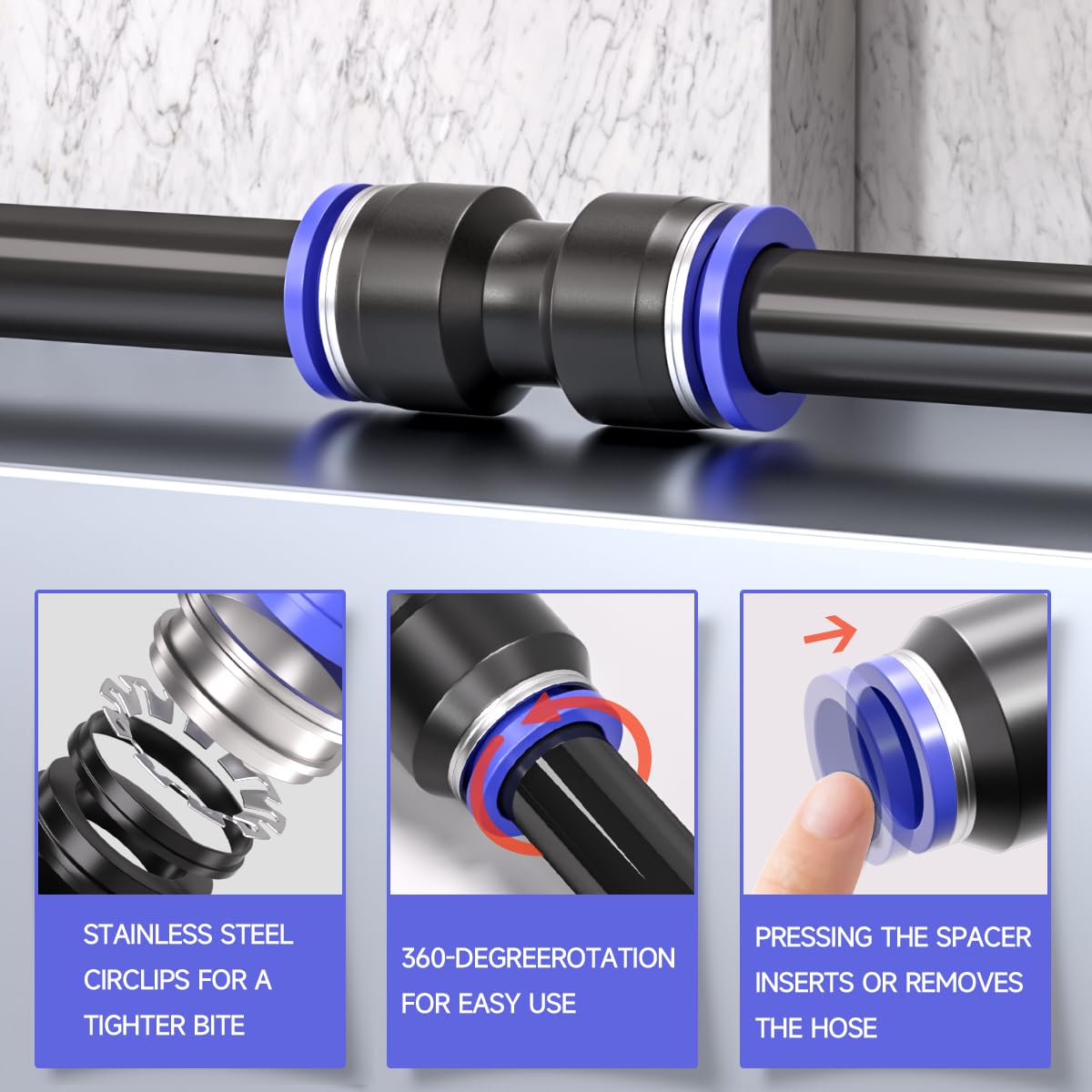 STAINLESS STEEL CIRCLIPS FOR A TIGHTER BITE

360-DEGREEROTATION FOR EASY USE

PRESSING THE SPACER INSERTS OR REMOVES THE HOSE