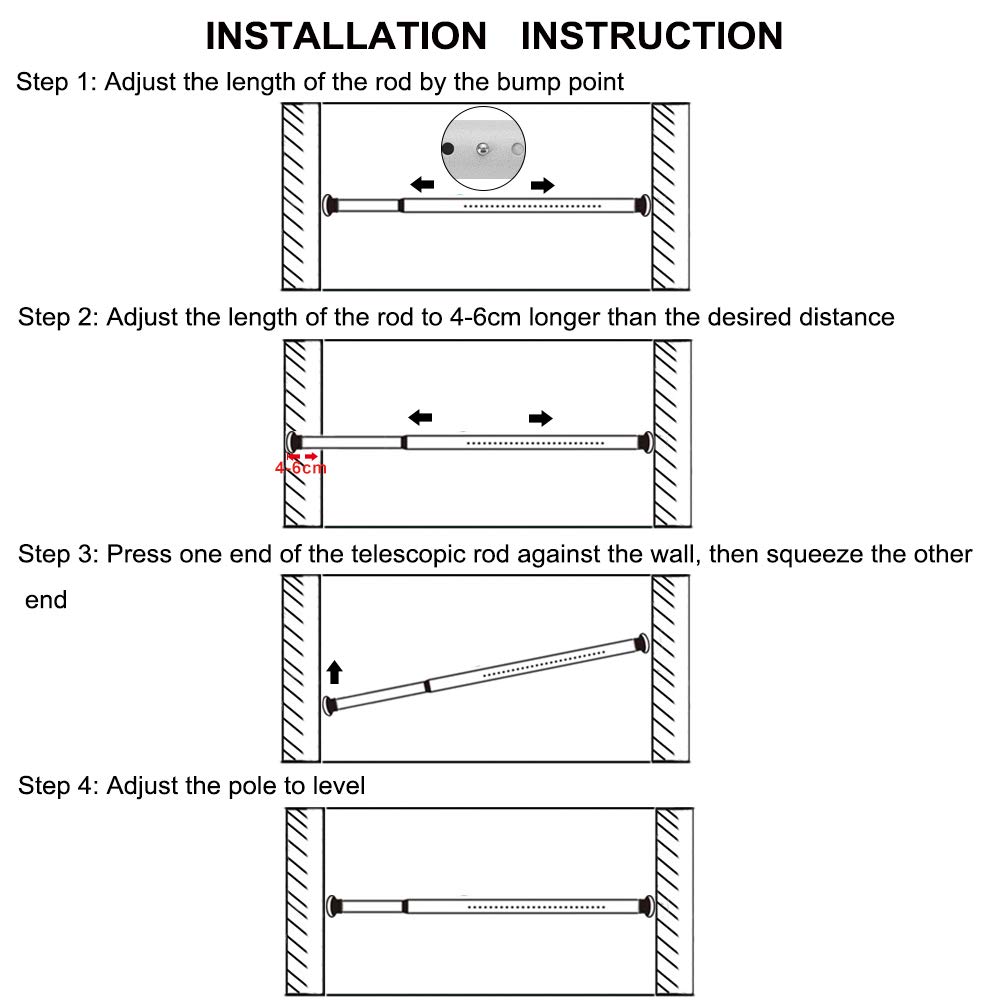 INSTALLATION INSTRUCTION

Step 1: Adjust the length of the rod by the bump point

Step 2: Adjust the length of the rod to 4-6cm longer than the desired distance

4-6cm

Step 3: Press one end of the telescopic rod against the wall, then squeeze the other end

Step 4: Adjust the pole to level