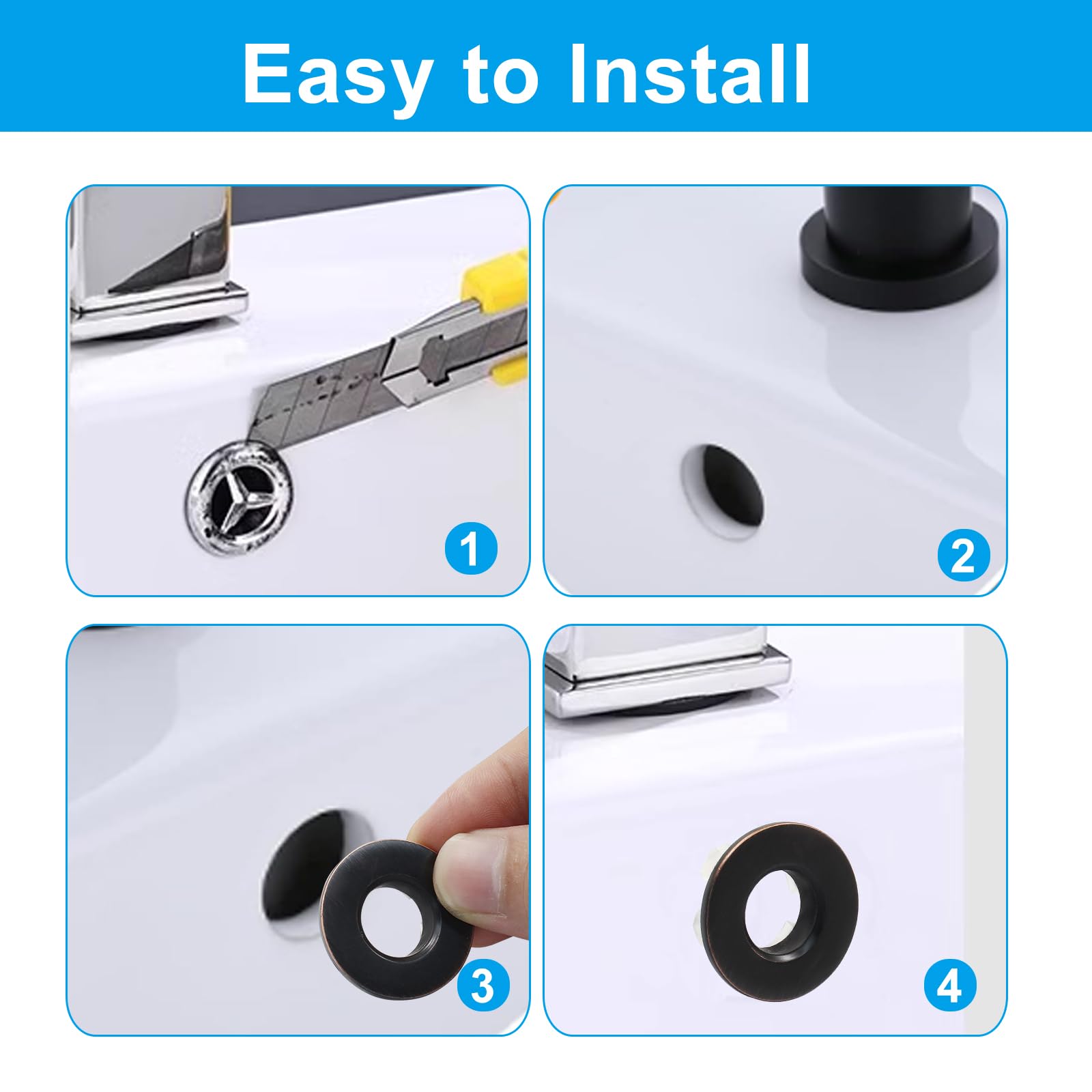 Easy to Install

1

2

3

4