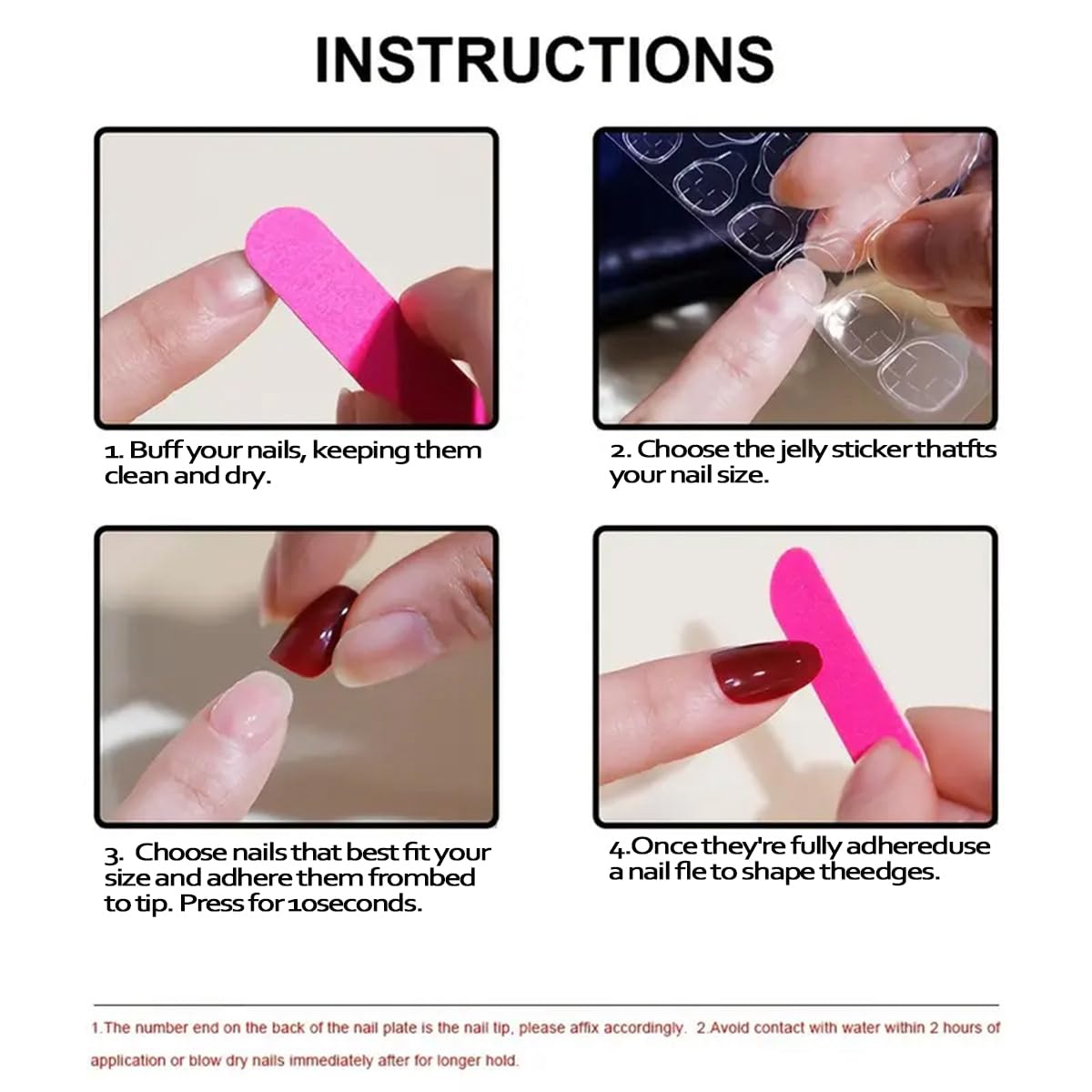 INSTRUCTIONS

1. Buff your nails, keeping them clean and dry.

2. Choose the jelly sticker thatfts your nail size.

3. Choose nails that best fit your size and adhere them frombed to tip. Press for 10seconds.

4.Once they're fully adhereduse a nail fle to shape theedges.

1.The number end on the back of the nail plate is the nail tip, please affix accordingly. 2.Avoid contact with water within 2 hours of application or blow dry nails immediately after for longer hold.