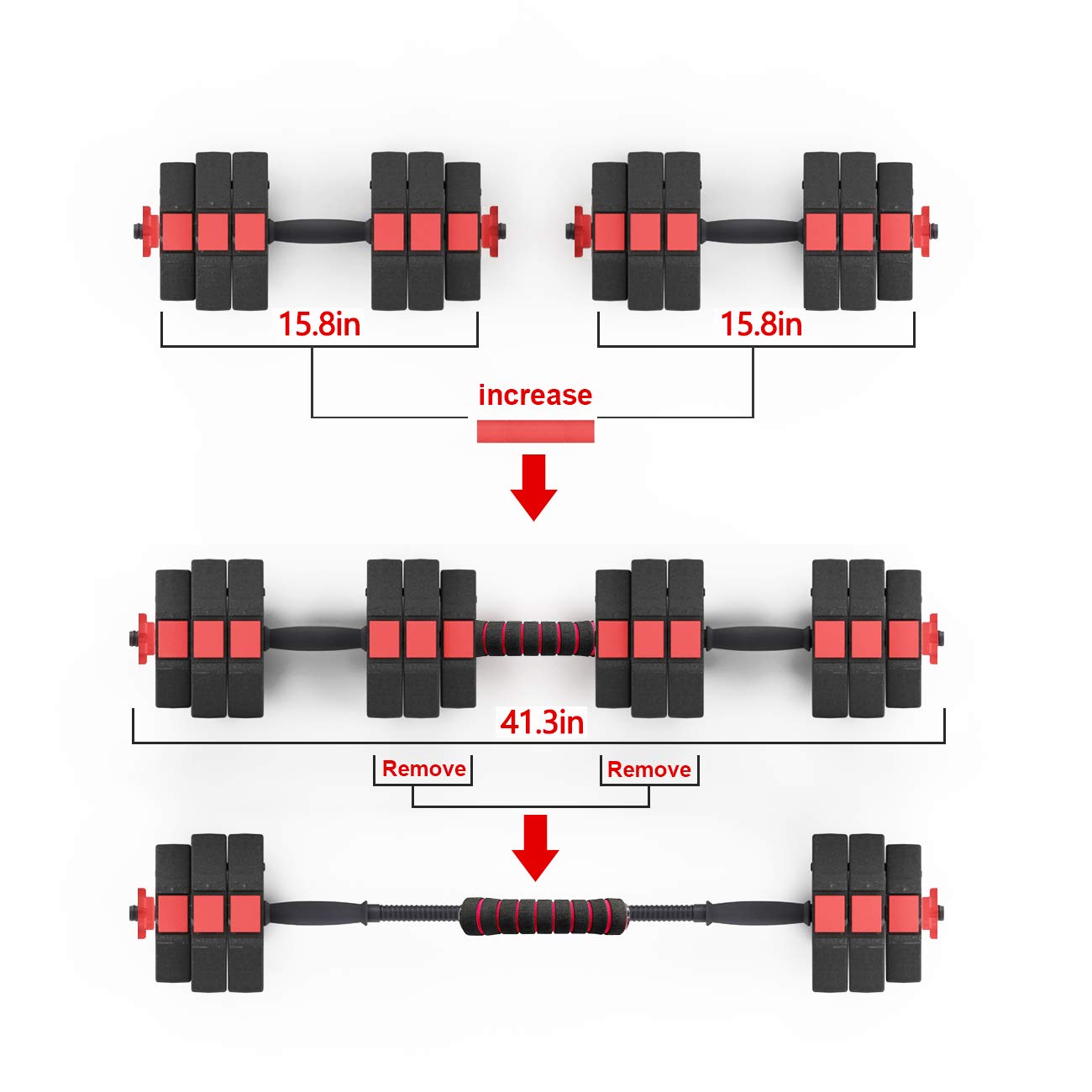 15.8in

15.8in

increase

41.3in

Remove

Remove